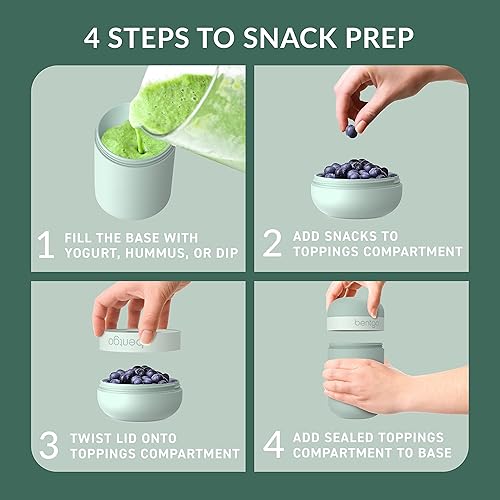 4 STEPS TO SNACK PREP

1 FILL THE BASE WITH YOGURT, HUMMUS, OR DIP

2 ADD SNACKS TO TOPPINGS COMPARTMENT

bentgo

3 TWIST LID ONTO TOPPINGS COMPARTMENT

bentgo

4 ADD SEALED TOPPINGS COMPARTMENT TO BASE