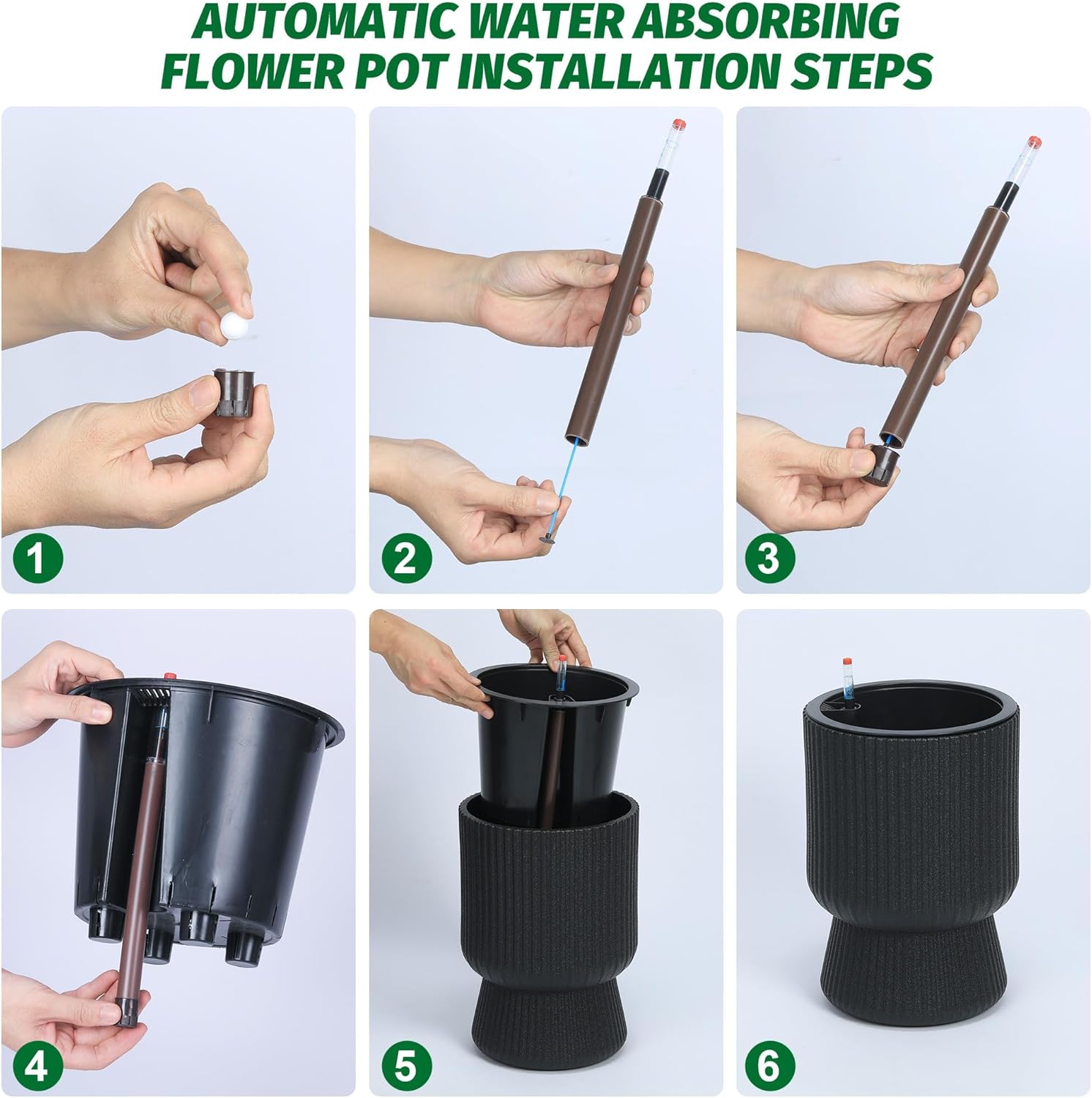 AUTOMATIC WATER ABSORBING FLOWER POT INSTALLATION STEPS

1

2

3

4

5

6