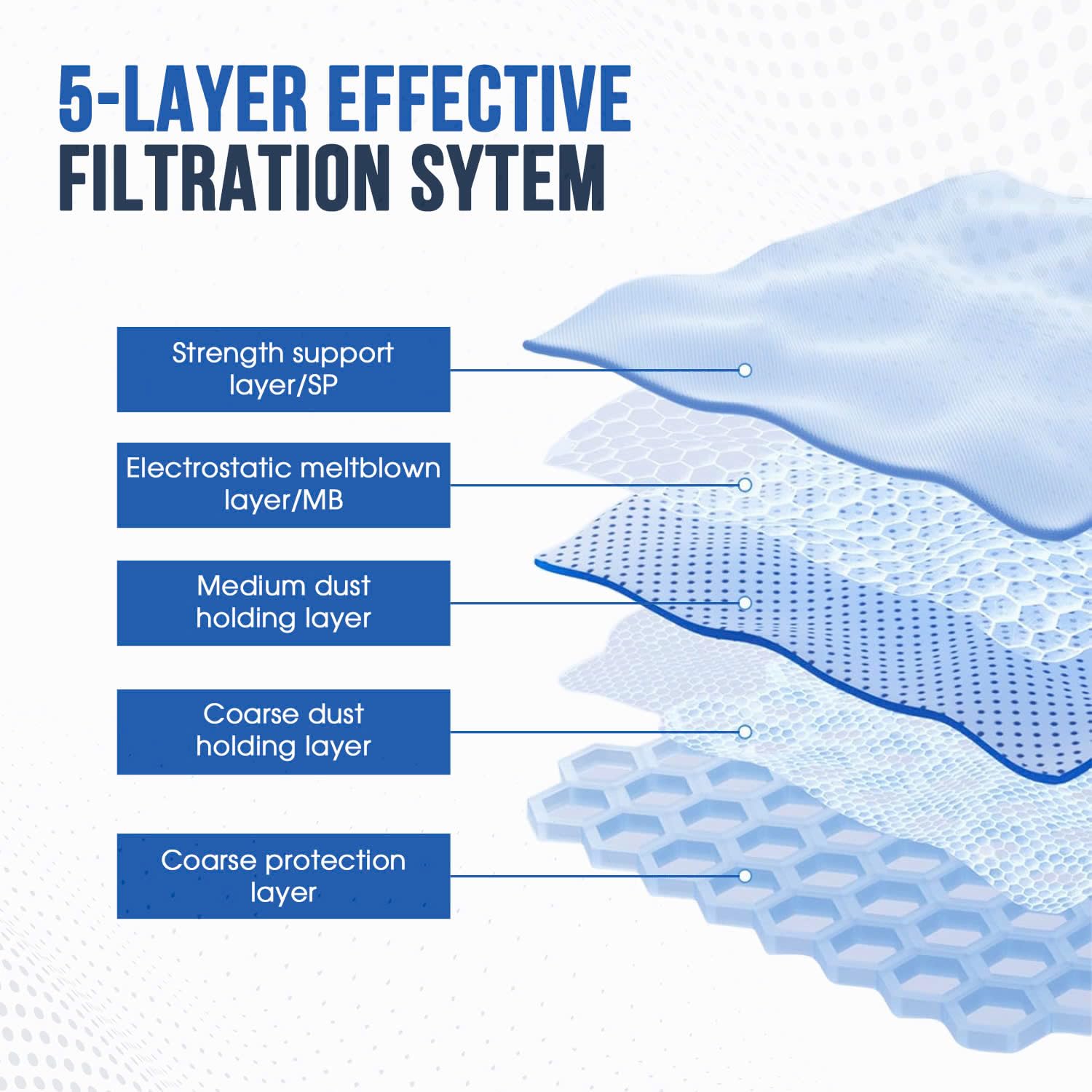 5-LAYER EFFECTIVE
FILTRATION SYTEM

Strength support layer/SP

Electrostatic meltblown layer/MB

Medium dust holding layer

Coarse dust holding layer

Coarse protection layer