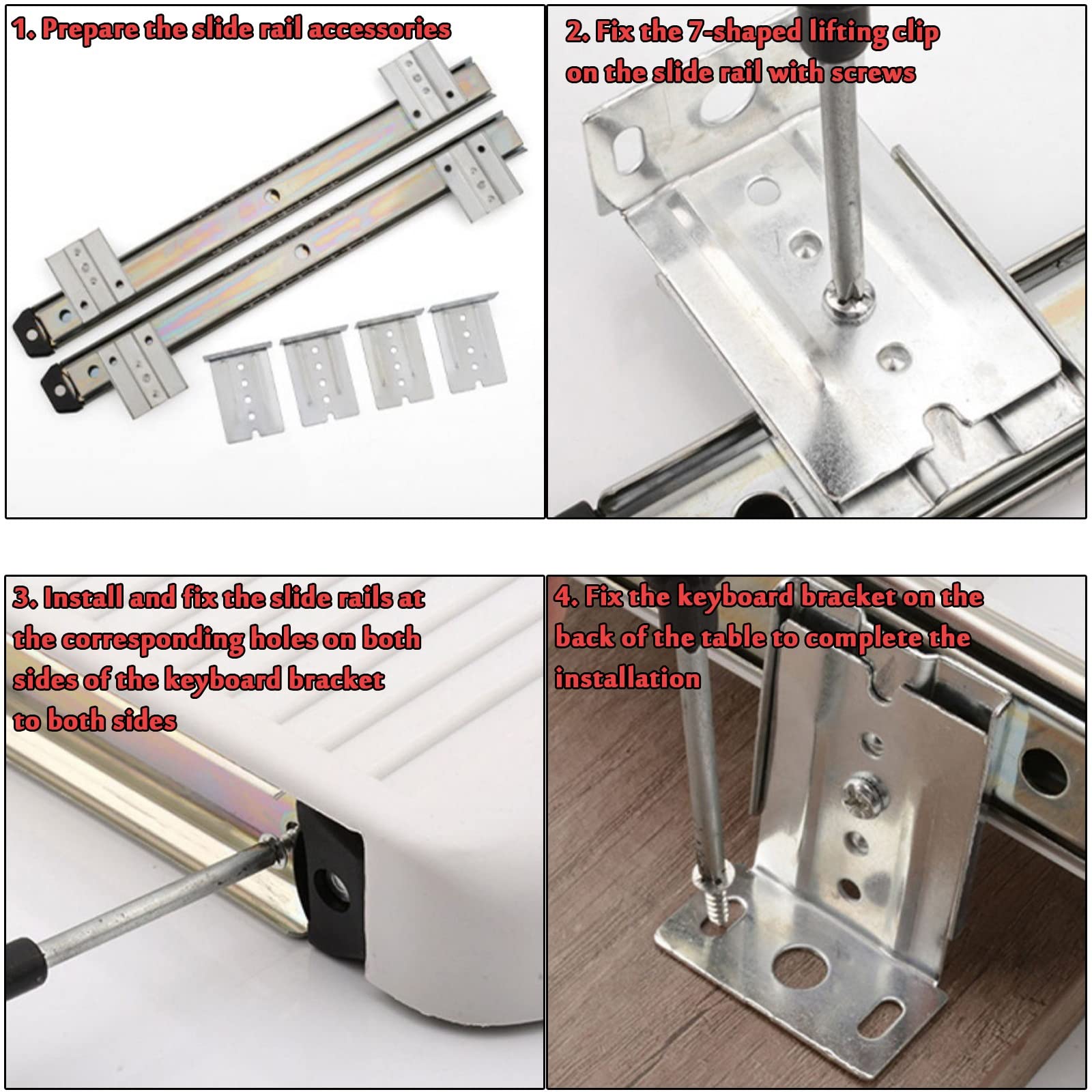 1. Prepare the slide rail accessories

2. Fix the 7-shaped lifting clip on the slide rail with screws

3. Install and fix the slide rails at the corresponding holes on both sides of the keyboard bracket to both sides

4. Fix the keyboard bracket on the back of the table to complete the installation