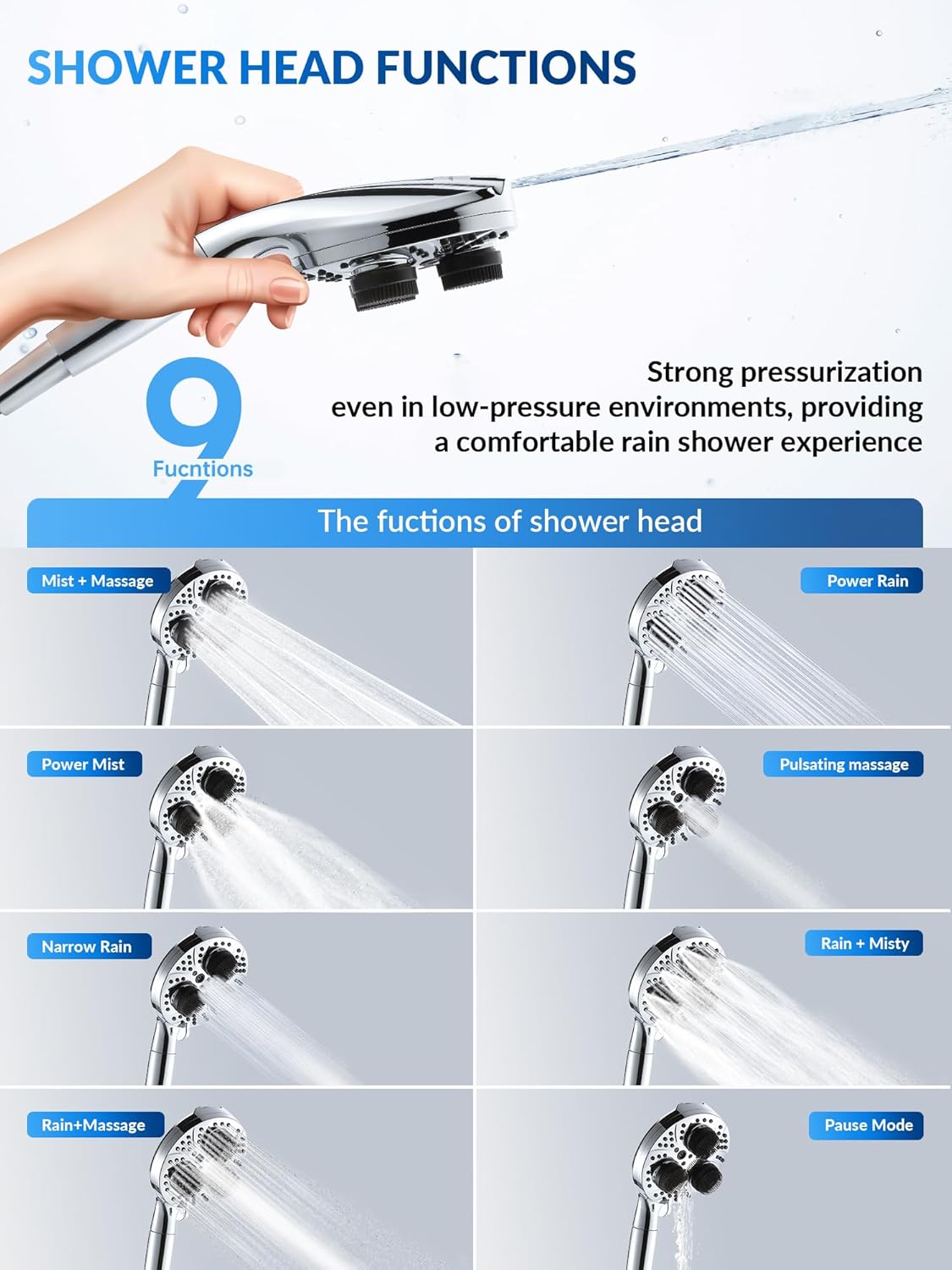 SHOWER HEAD FUNCTIONS

9
Fucntions

Strong pressurization even in low-pressure environments, providing a comfortable rain shower experience

The fuctions of shower head

Mist + Massage

Power Rain

Power Mist

Pulsating massage

Narrow Rain

Rain + Misty

Rain+Massage

Pause Mode