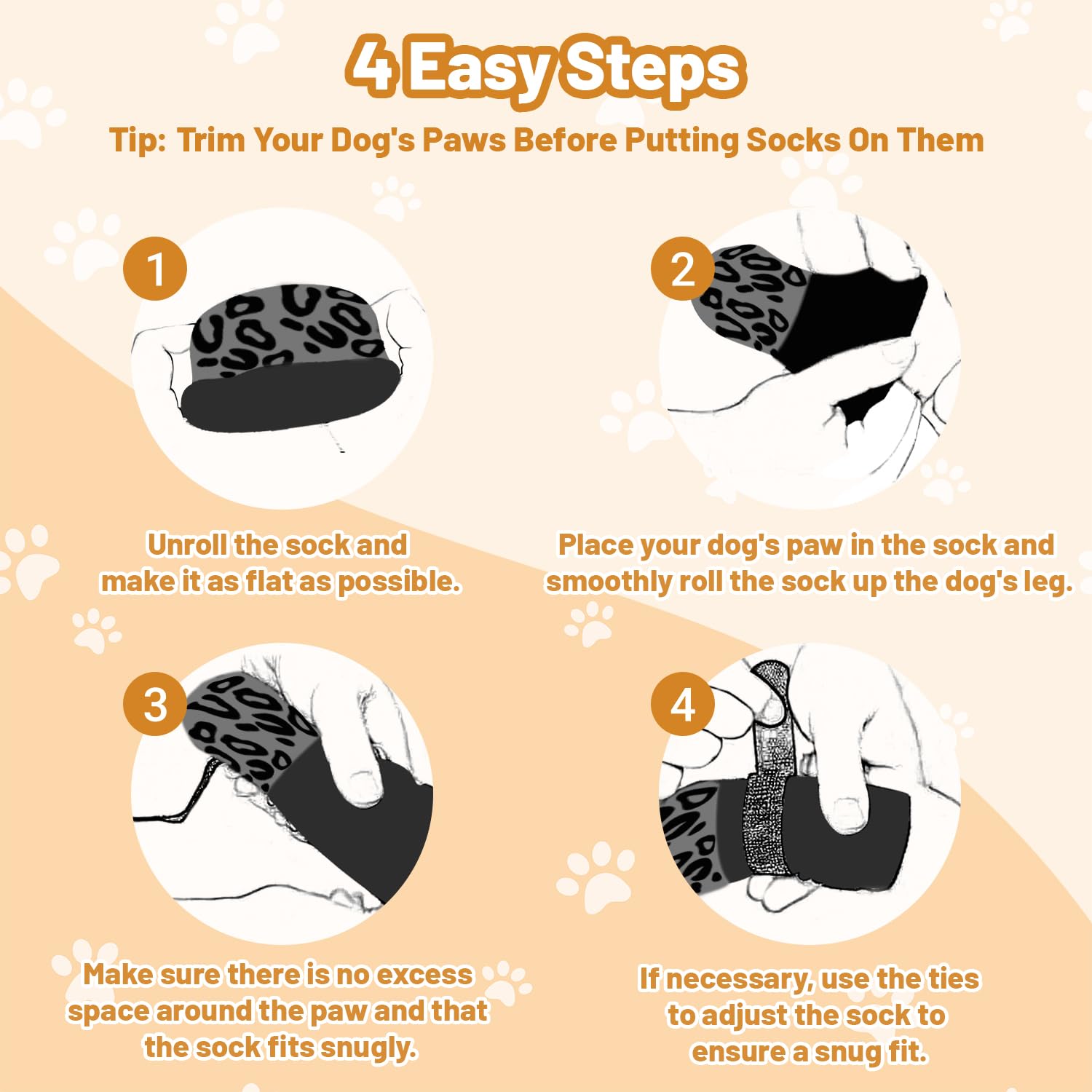 4 Easy Steps

Tip: Trim Your Dog's Paws Before Putting Socks On Them

1

Unroll the sock and make it as flat as possible.

2

Place your dog's paw in the sock and smoothly roll the sock up the dog's leg.

3

Make sure there is no excess space around the paw and that the sock fits snugly.

4

If necessary, use the ties to adjust the sock to ensure a snug fit.