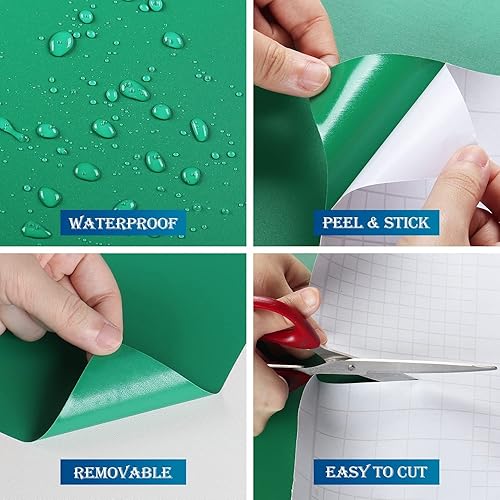 WATERPROOF

PEEL & STICK

REMOVABLE

EASY TO CUT