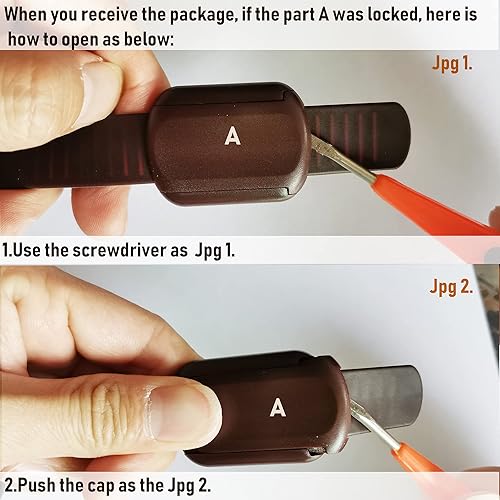 When you receive the package, if the part A was locked, here is how to open as below:

Jpg 1.

A

1.Use the screwdriver as Jpg 1.

Jpg 2.

A

2.Push the cap as the Jpg 2.