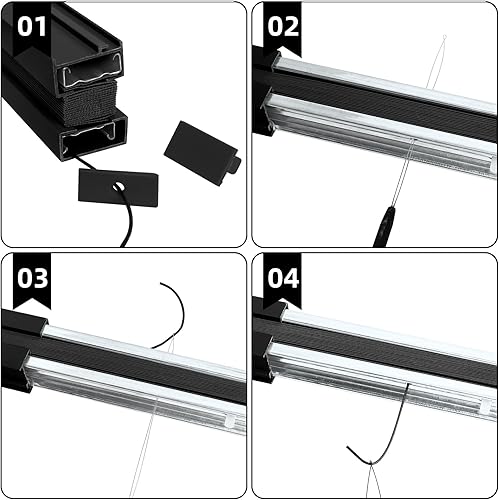 01

02

03

04