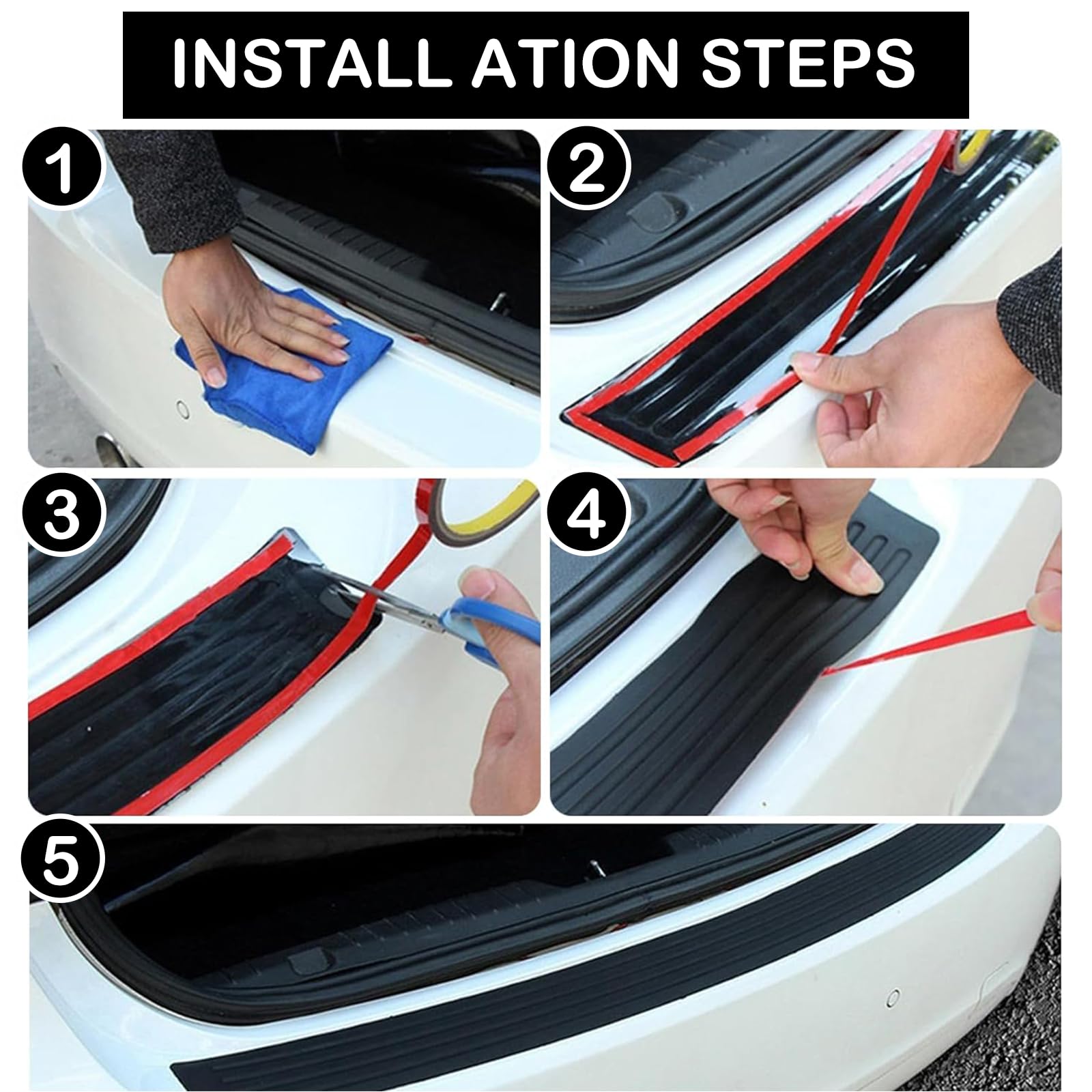 INSTALL ATION STEPS

1

2

3

4

5