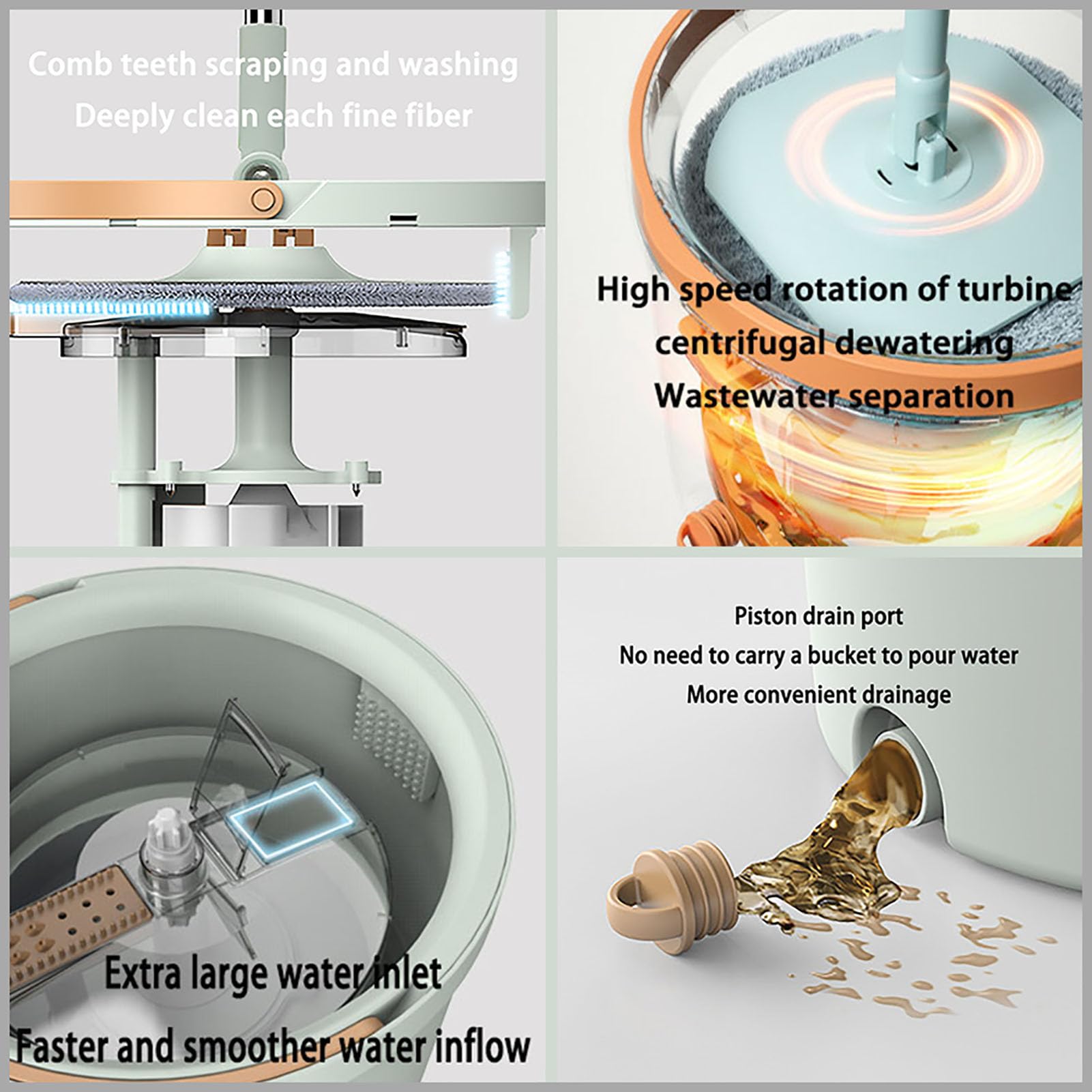 Comb teeth scraping and washing
Deeply clean each fine fiber

High speed rotation of turbine
centrifugal dewatering
Wastewater separation

Extra large water inlet
Faster and smoother water inflow

Piston drain port
No need to carry a bucket to pour water
More convenient drainage