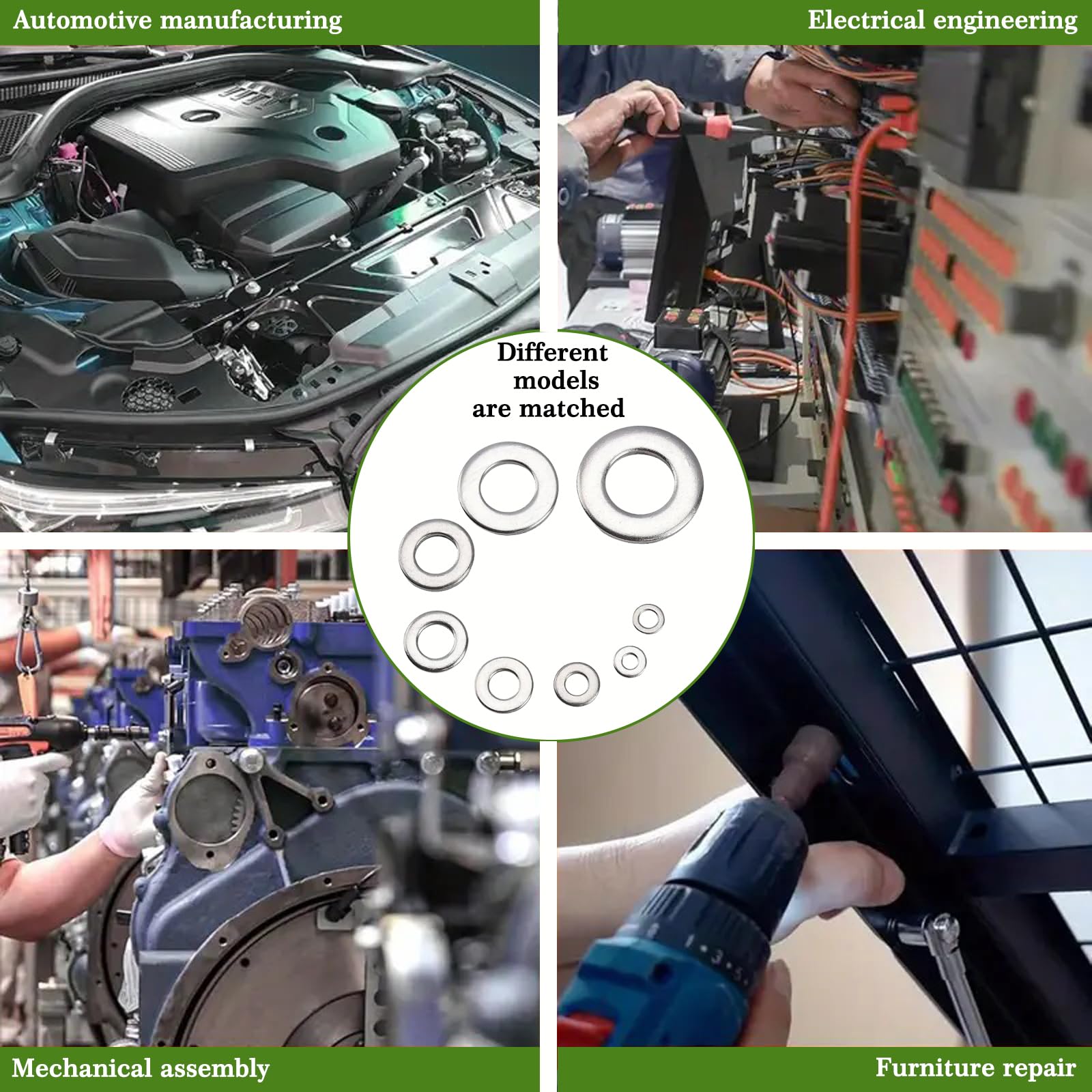 Automotive manufacturing

Electrical engineering

Different models are matched

Mechanical assembly

Furniture repair