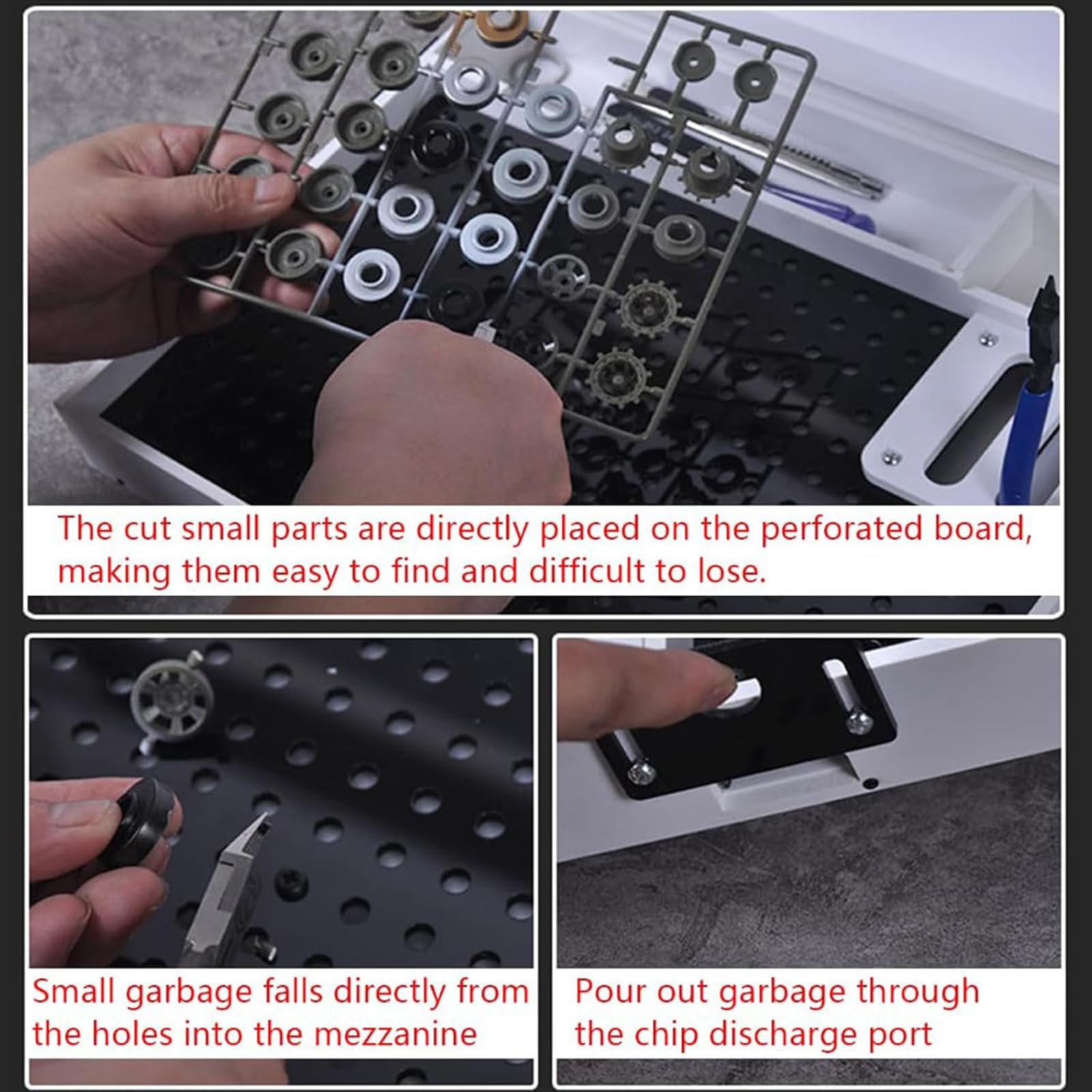 The cut small parts are directly placed on the perforated board, making them easy to find and difficult to lose.

Small garbage falls directly from the holes into the mezzanine

Pour out garbage through the chip discharge port