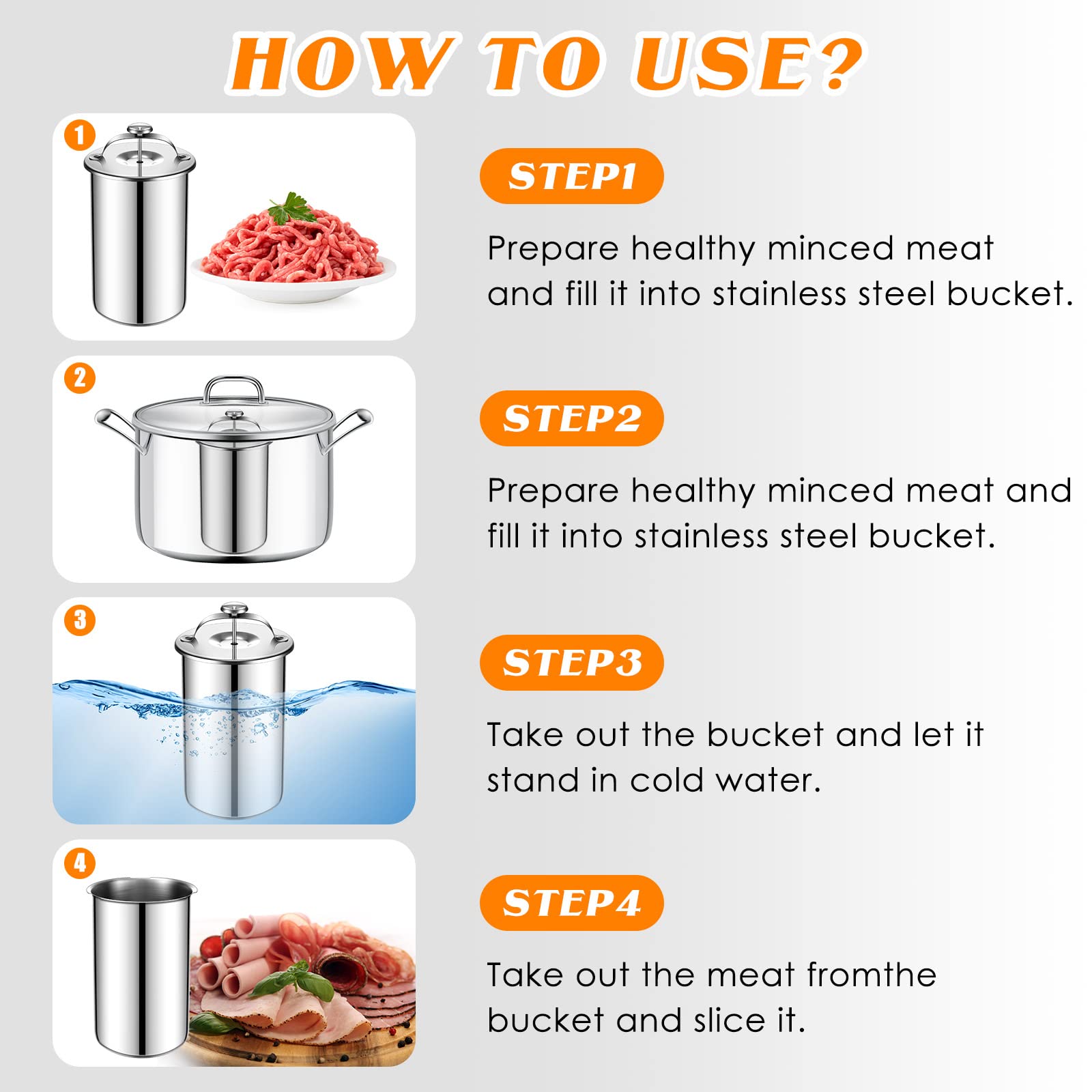 HOW TO USE?

1

STEP1

Prepare healthy minced meat and fill it into stainless steel bucket.

2

STEP2

Prepare healthy minced meat and fill it into stainless steel bucket.

3

STEP3

Take out the bucket and let it stand in cold water.

4

STEP4

Take out the meat fromthe bucket and slice it.