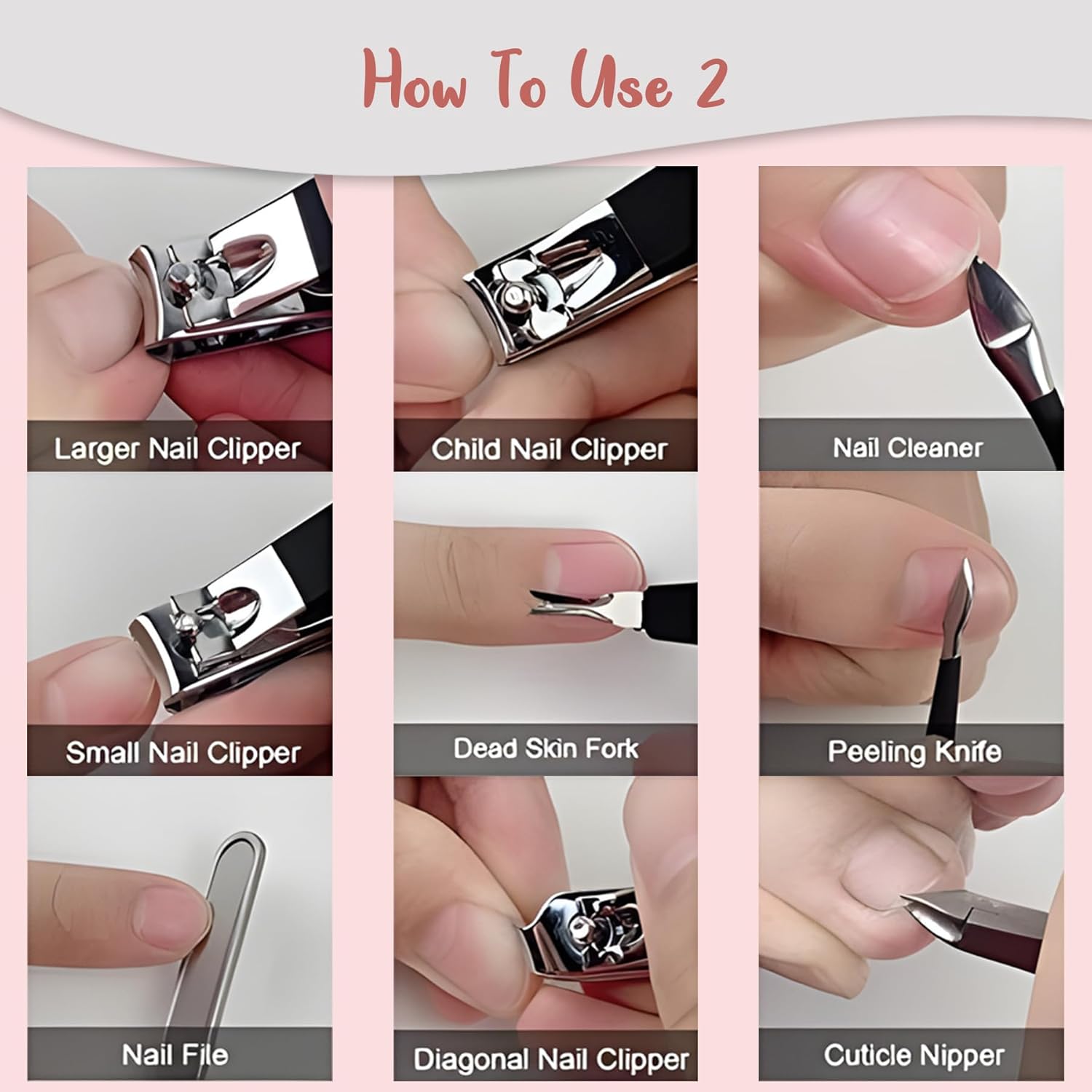 How To Use 2

Larger Nail Clipper

Child Nail Clipper

Nail Cleaner

Small Nail Clipper

Dead Skin Fork

Peeling Knife

Nail File

Diagonal Nail Clipper

Cuticle Nipper