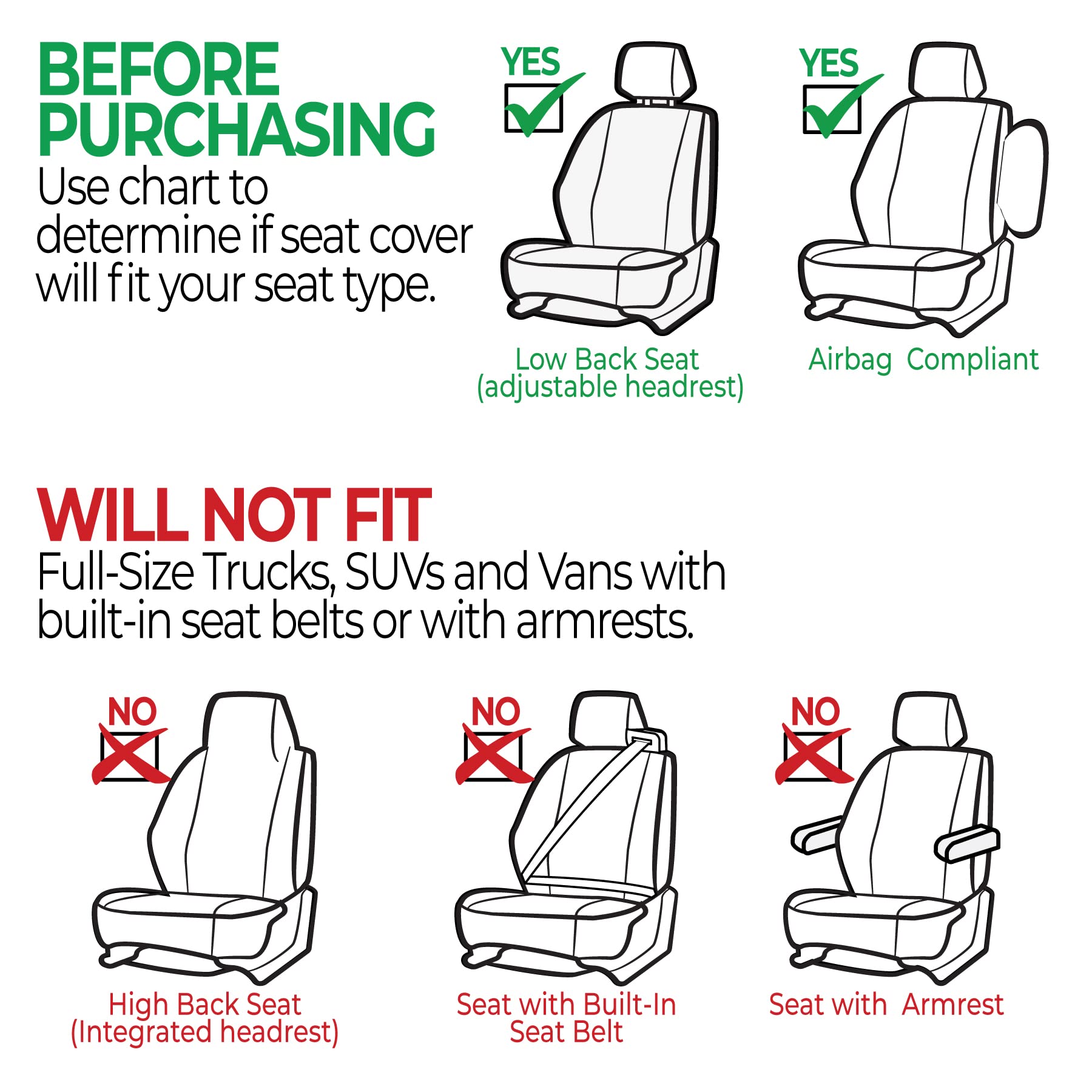 BEFORE PURCHASING
Use chart to determine if seat cover will fit your seat type.

YES
Low Back Seat
(adjustable headrest)

YES
Airbag Compliant

WILL NOT FIT
Full-Size Trucks, SUVs and Vans with built-in seat belts or with armrests.

NO
High Back Seat
(Integrated headrest)

NO
Seat with Built-In
Seat Belt

NO
Seat with Armrest