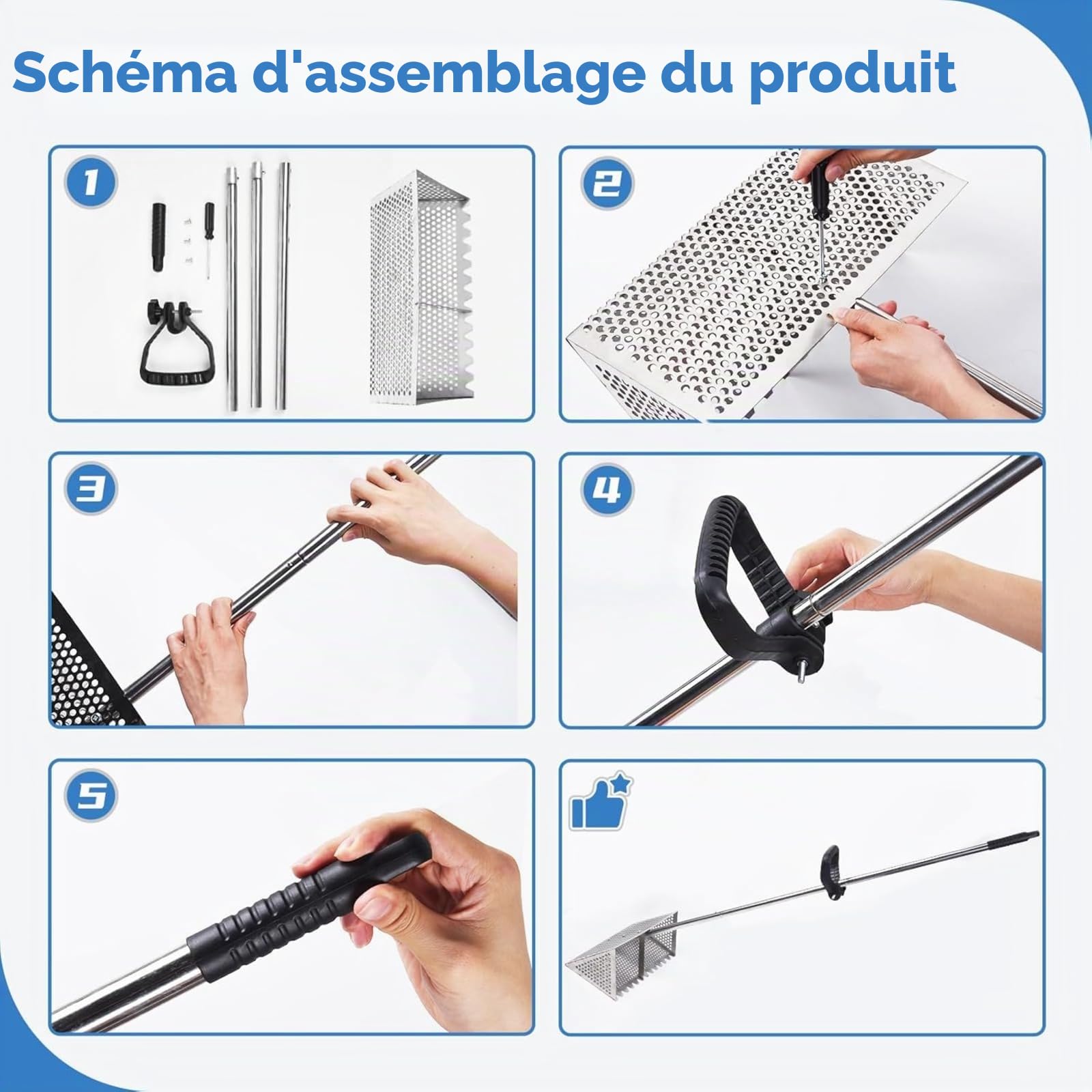 Schéma d'assemblage du produit

1

2

3

4

5