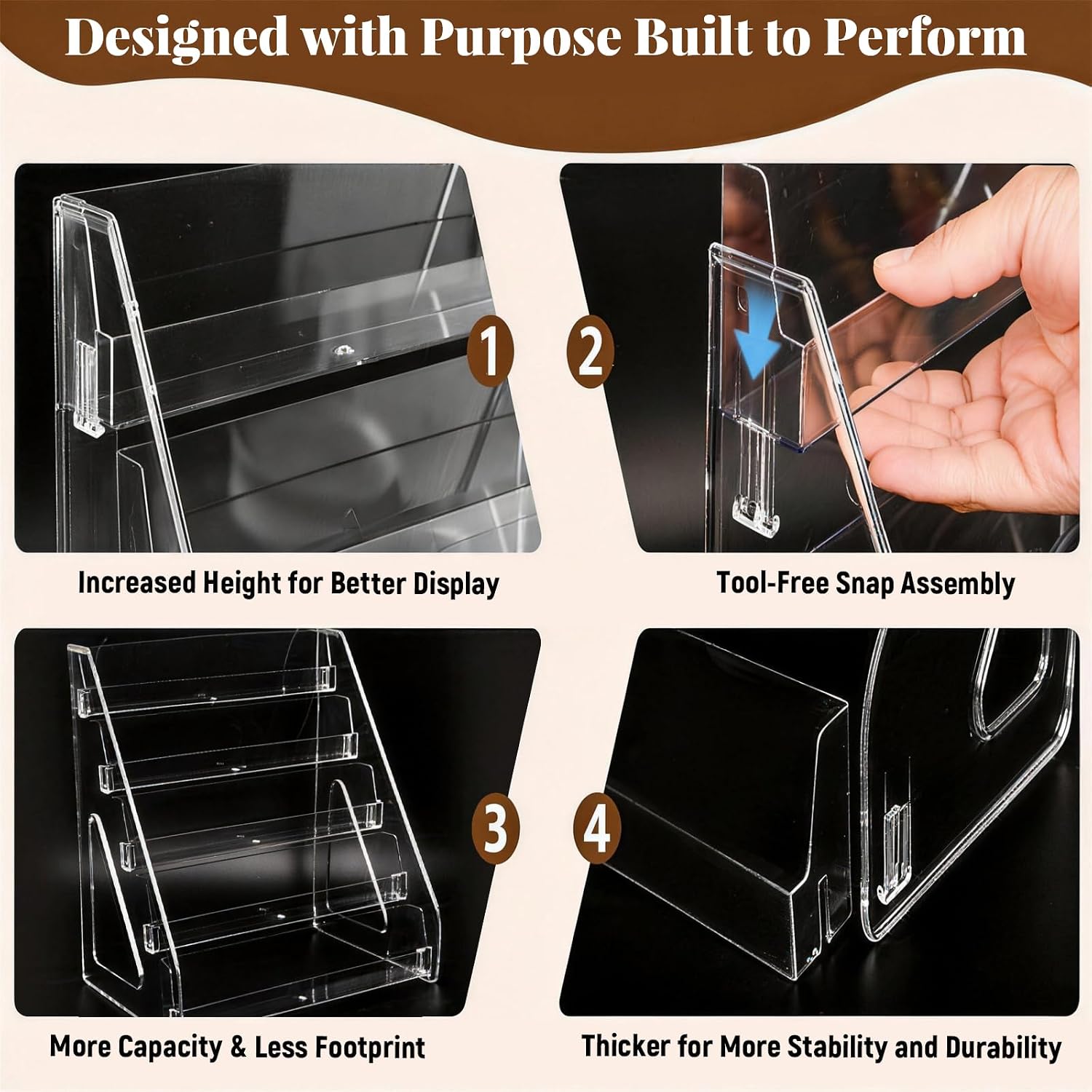 Designed with Purpose Built to Perform

1

Increased Height for Better Display

2

Tool-Free Snap Assembly

3

More Capacity & Less Footprint

4

Thicker for More Stability and Durability