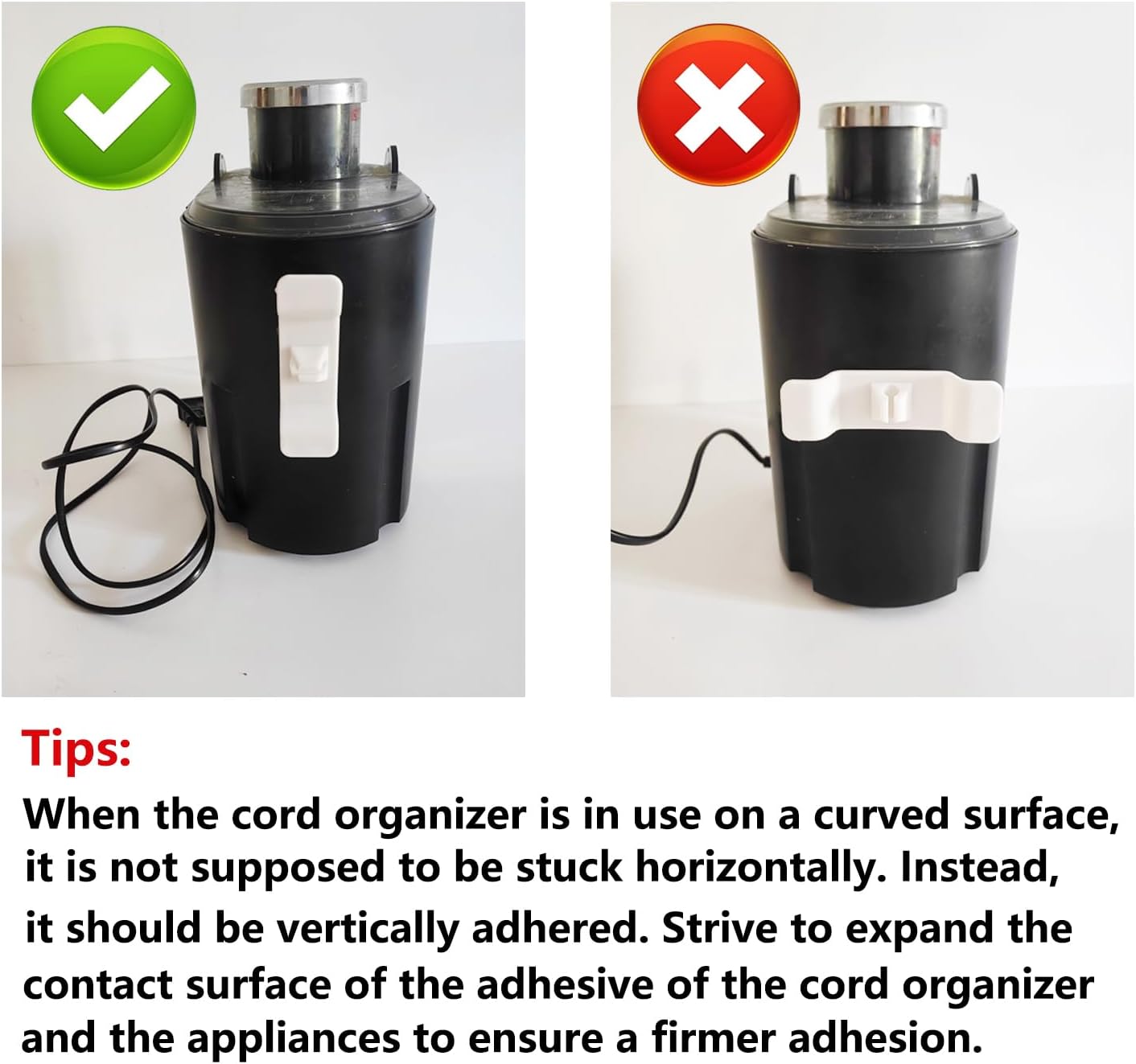 Tips:

When the cord organizer is in use on a curved surface, it is not supposed to be stuck horizontally. Instead, it should be vertically adhered. Strive to expand the contact surface of the adhesive of the cord organizer and the appliances to ensure a firmer adhesion.