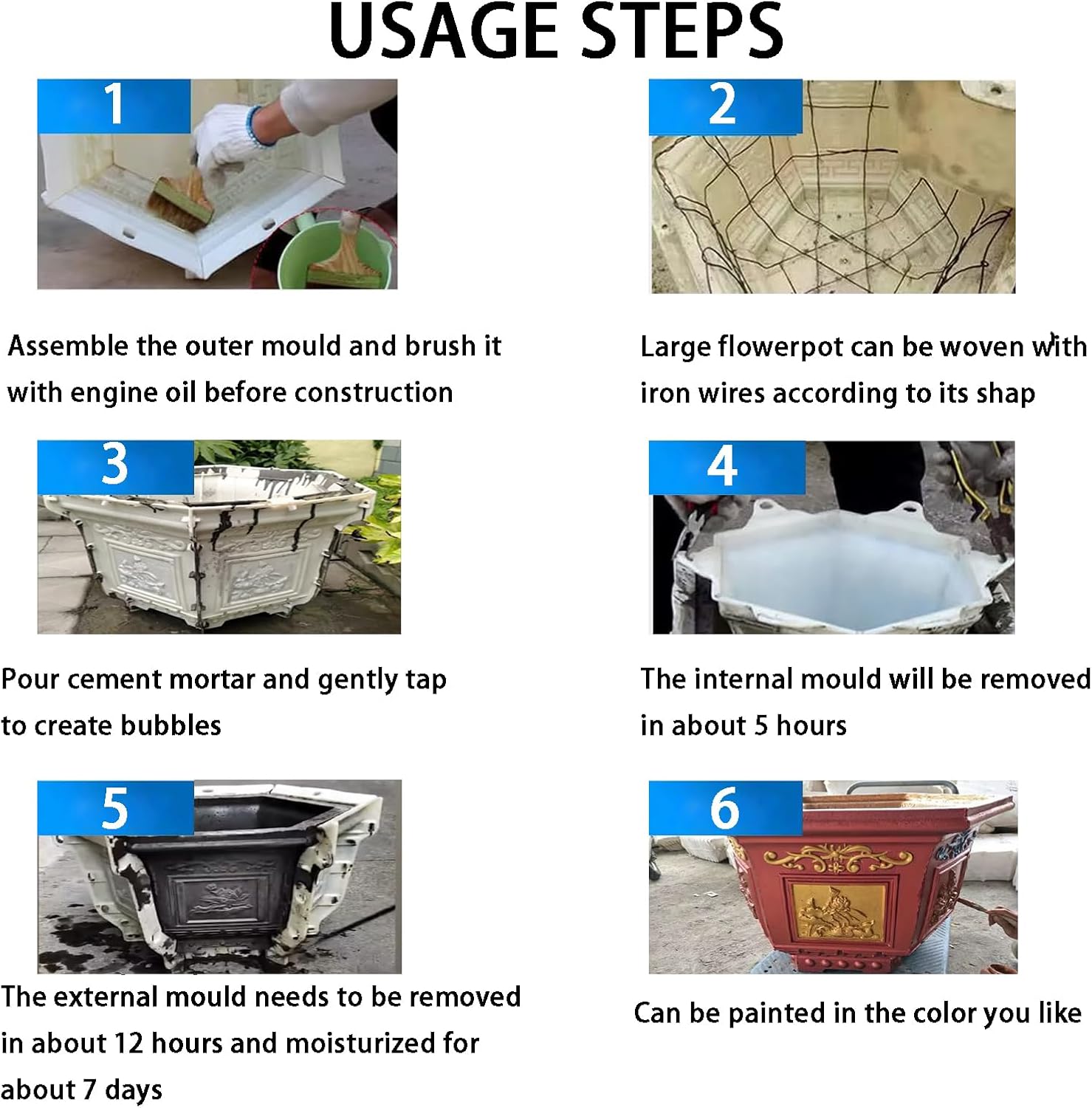 USAGE STEPS

1

Assemble the outer mould and brush it with engine oil before construction

2

Large flowerpot can be woven with iron wires according to its shap

3

Pour cement mortar and gently tap to create bubbles

4

The internal mould will be removed in about 5 hours

5

The external mould needs to be removed in about 12 hours and moisturized for about 7 days

6

Can be painted in the color you like