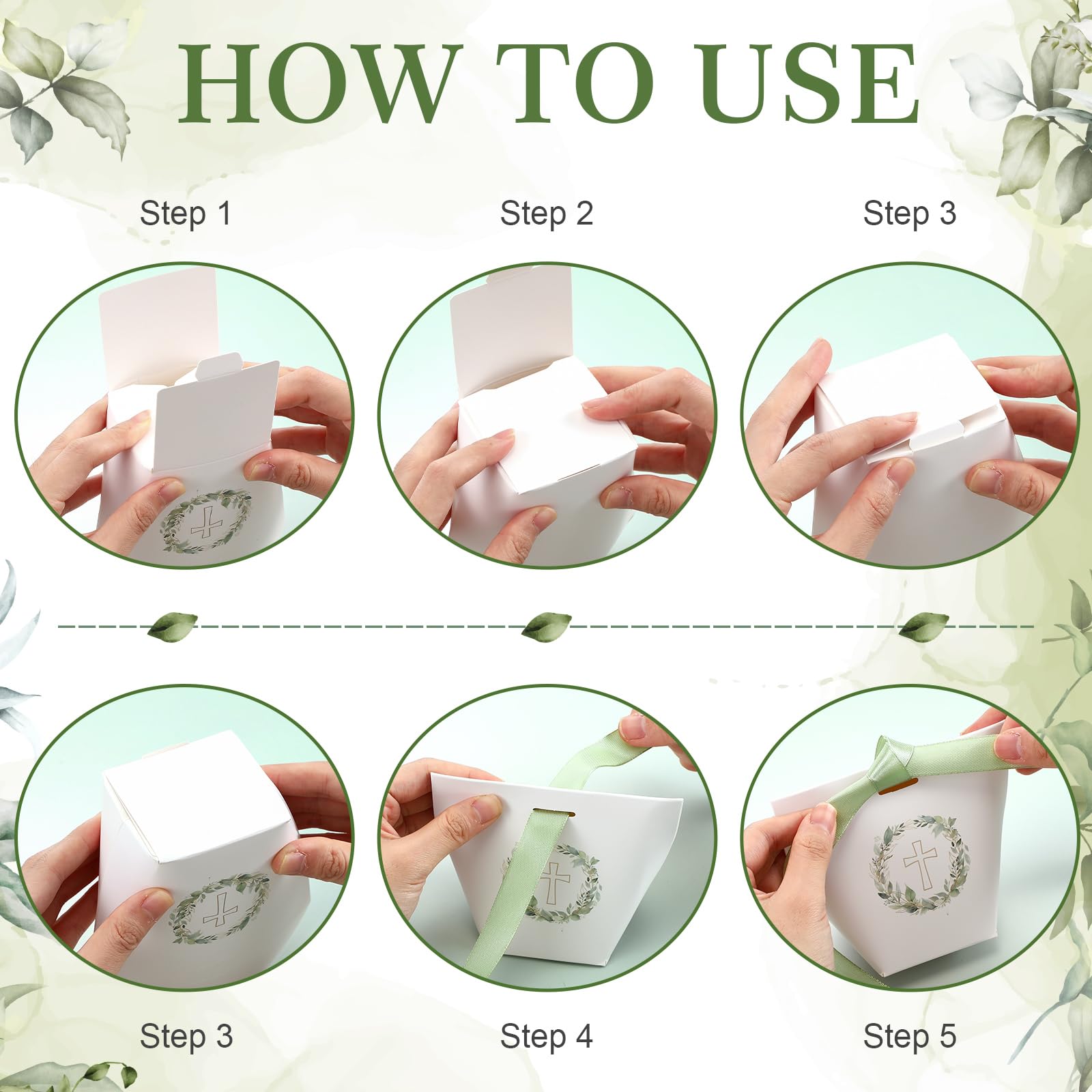 HOW TO USE

Step 1

Step 2

Step 3

Step 3

Step 4

Step 5