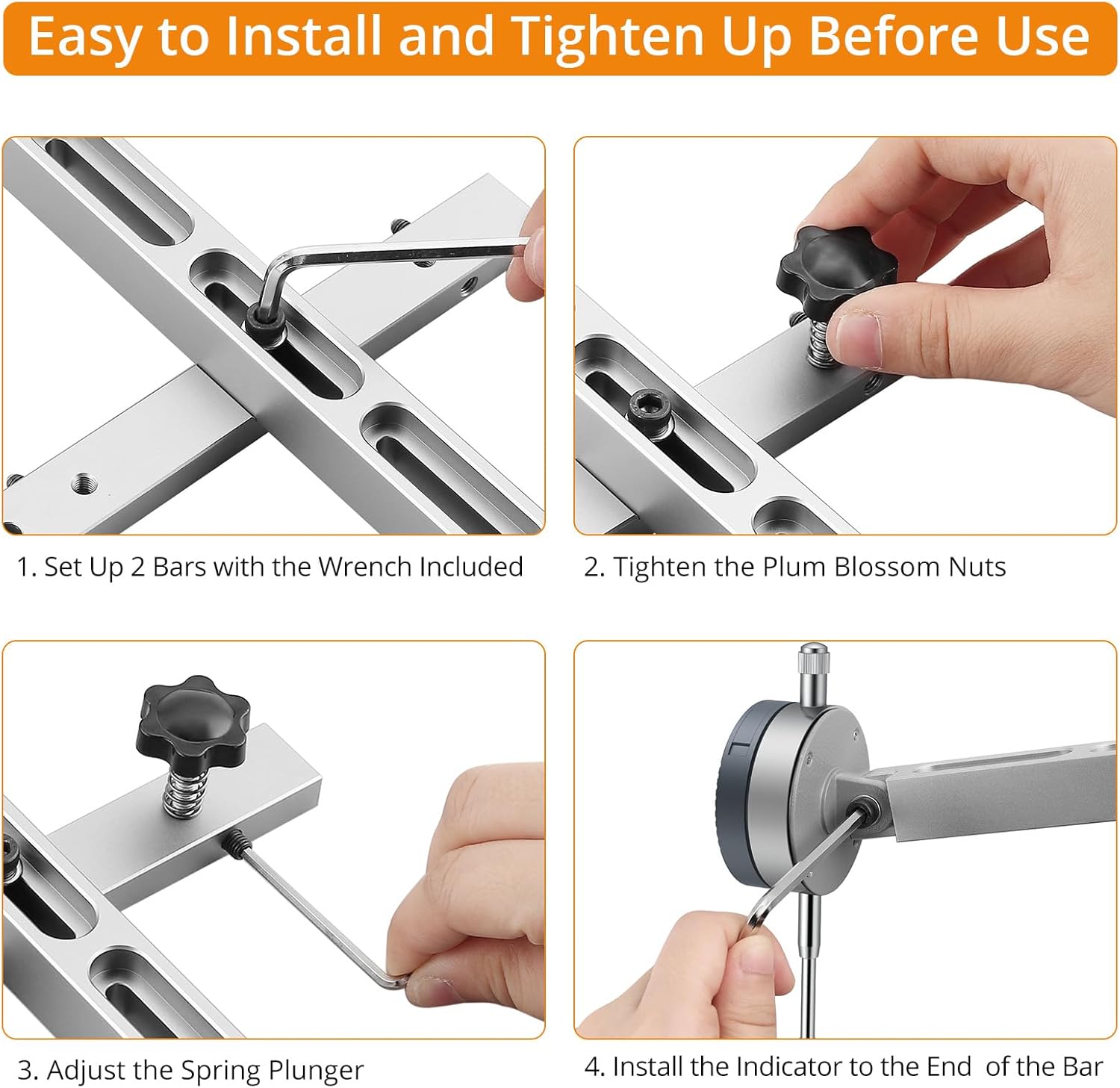 Easy to Install and Tighten Up Before Use

1. Set Up 2 Bars with the Wrench Included

2. Tighten the Plum Blossom Nuts

3. Adjust the Spring Plunger

4. Install the Indicator to the End of the Bar