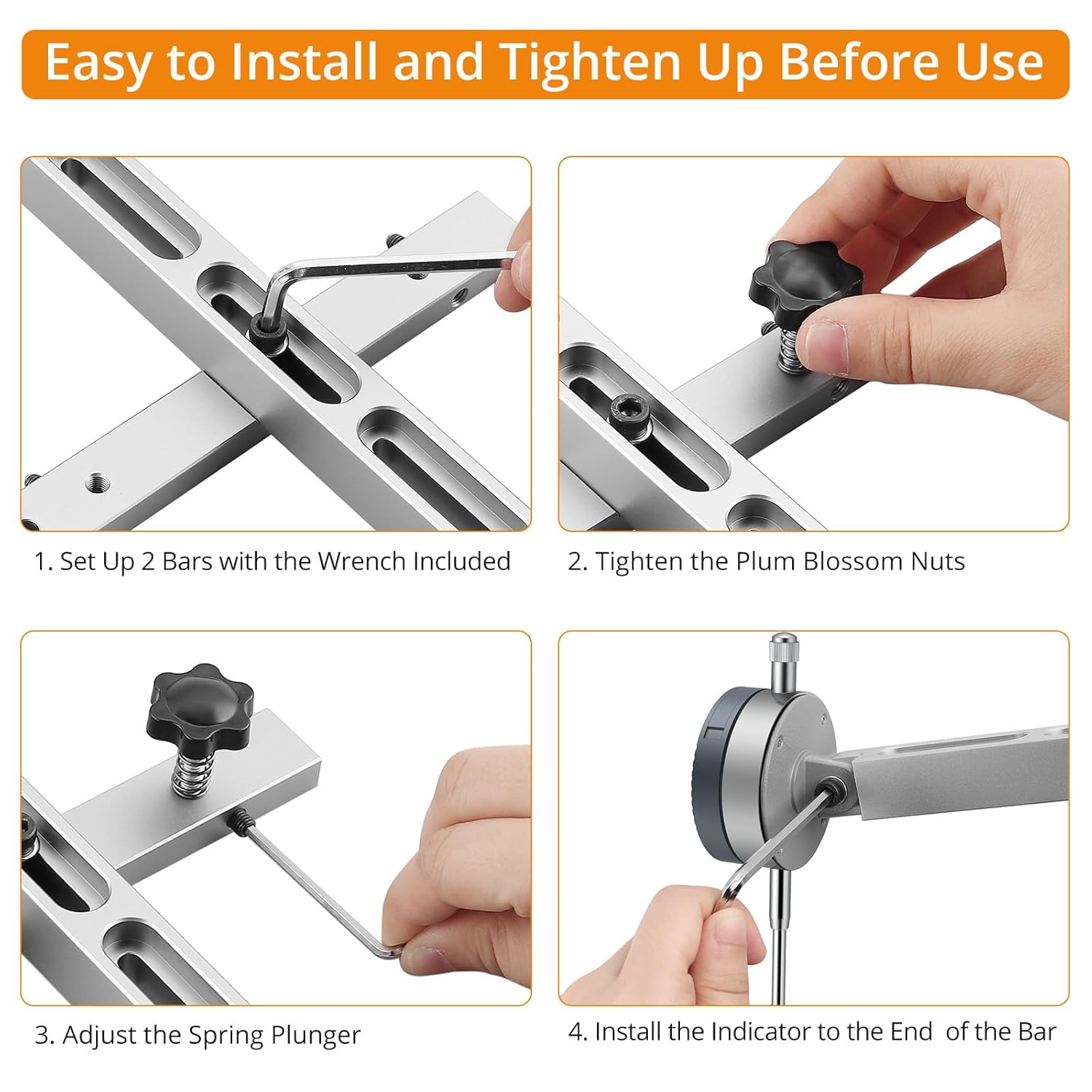 Easy to Install and Tighten Up Before Use

1. Set Up 2 Bars with the Wrench Included

2. Tighten the Plum Blossom Nuts

3. Adjust the Spring Plunger

4. Install the Indicator to the End of the Bar