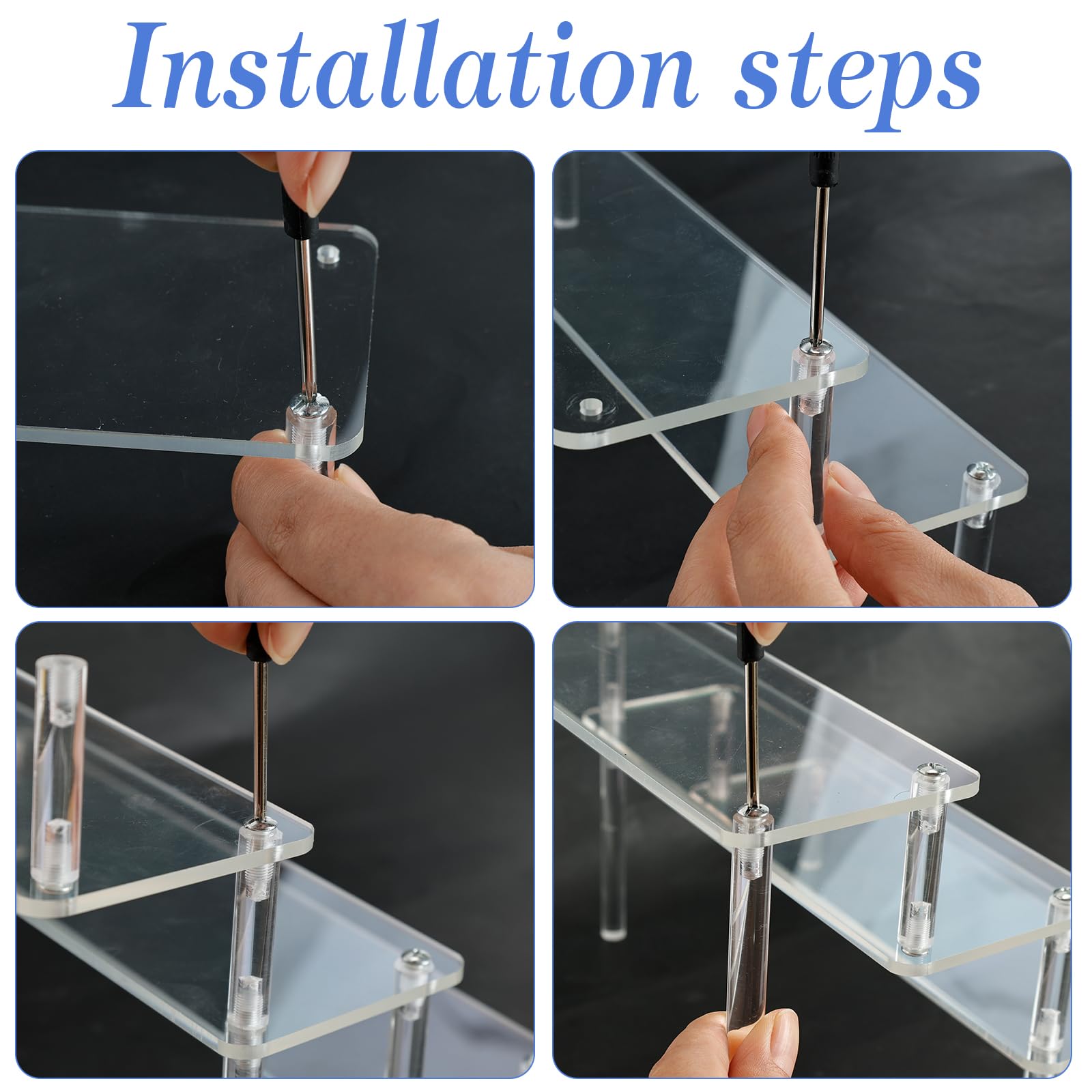 Installation steps