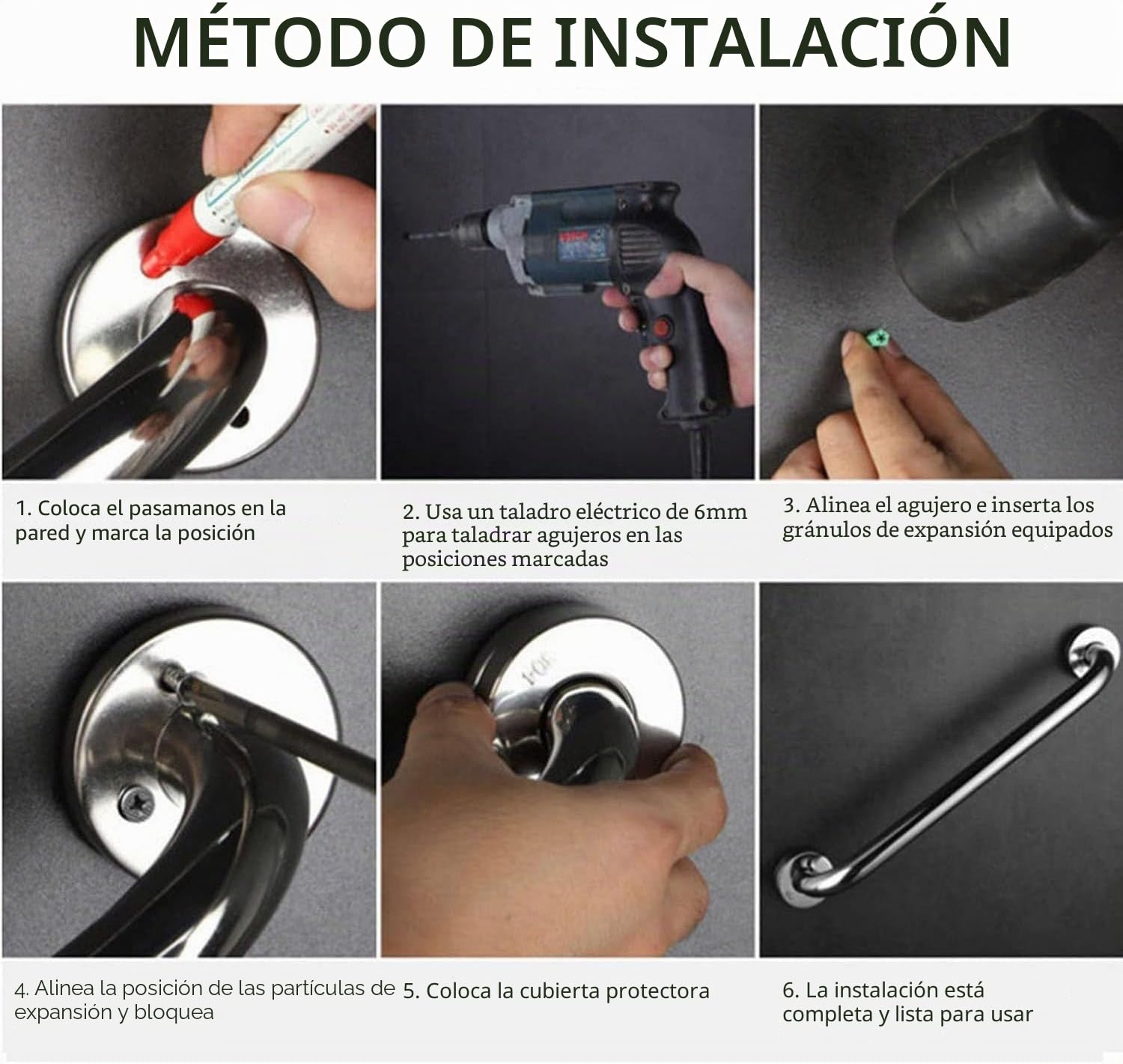 MÉTODO DE INSTALACIÓN

1. Coloca el pasamanos en la pared y marca la posición

2. Usa un taladro eléctrico de 6mm para taladrar agujeros en las posiciones marcadas

3. Alinea el agujero e inserta los gránulos de expansión equipados

4. Alinea la posición de las partículas de expansión y bloquea

5. Coloca la cubierta protectora

6. La instalación está completa y lista para usar