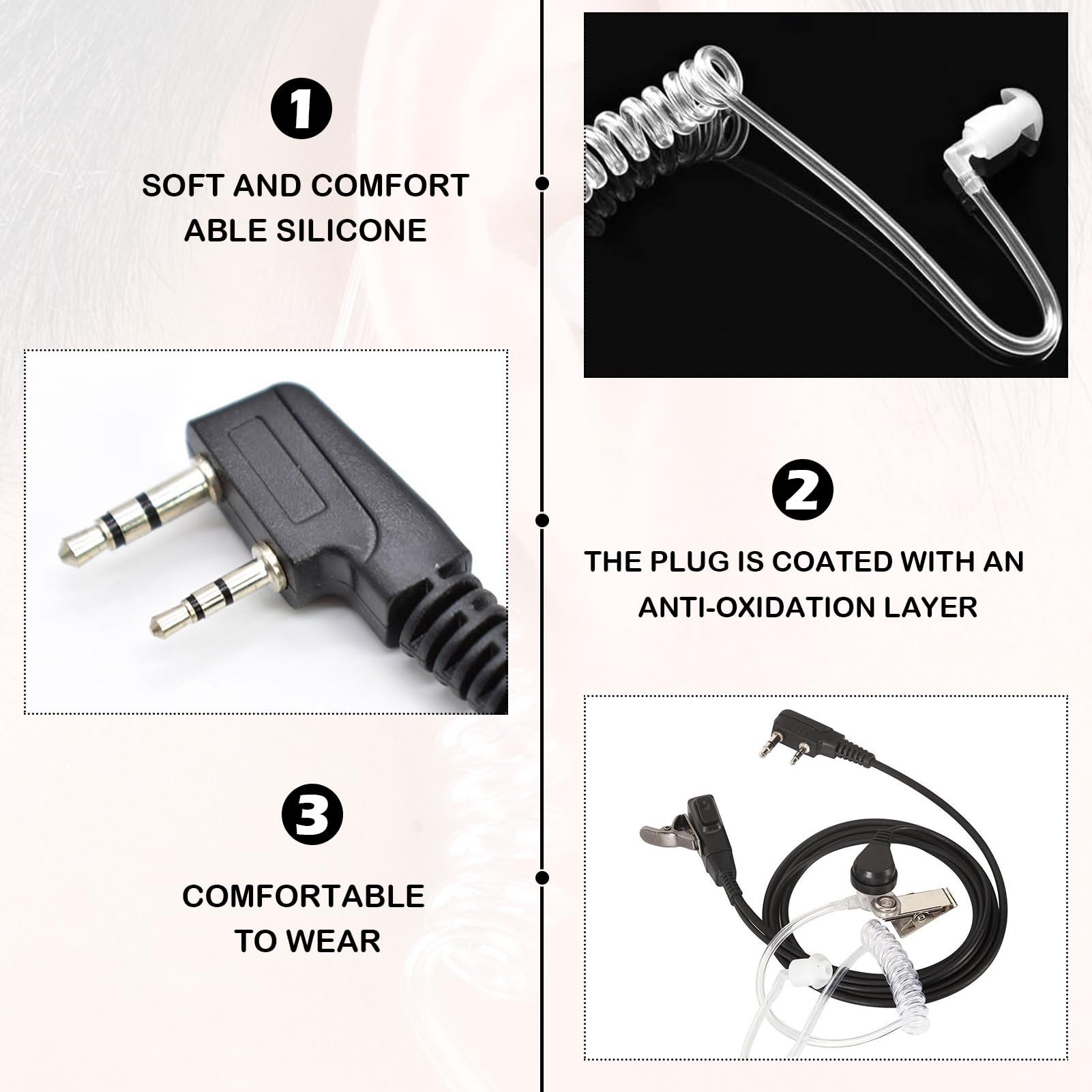 1

SOFT AND COMFORT ABLE SILICONE

2

THE PLUG IS COATED WITH AN ANTI-OXIDATION LAYER

3

COMFORTABLE TO WEAR