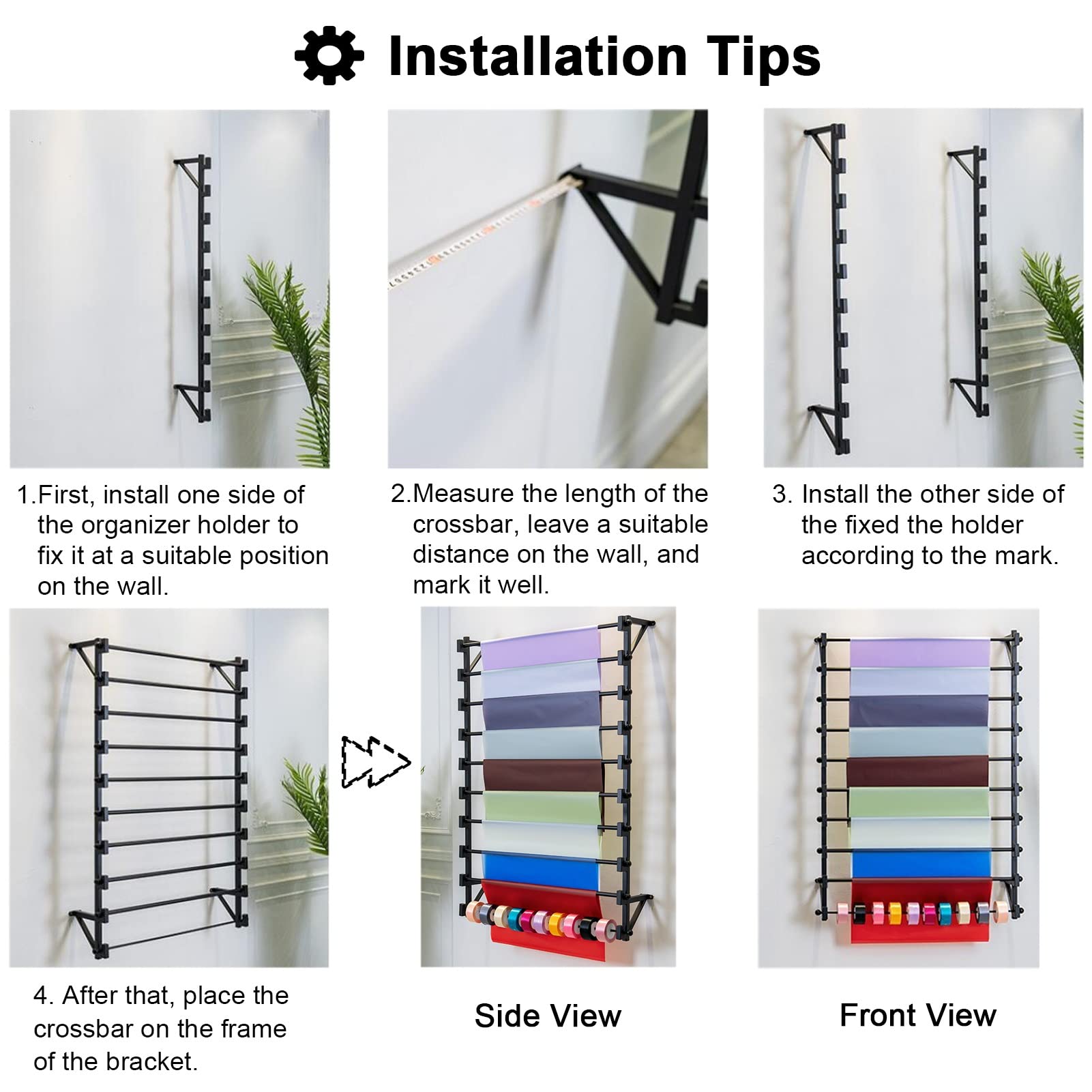 Installation Tips

1.First, install one side of the organizer holder to fix it at a suitable position on the wall.

2.Measure the length of the crossbar, leave a suitable distance on the wall, and mark it well.

3. Install the other side of the fixed the holder according to the mark.

4. After that, place the crossbar on the frame of the bracket.

Side View

Front View