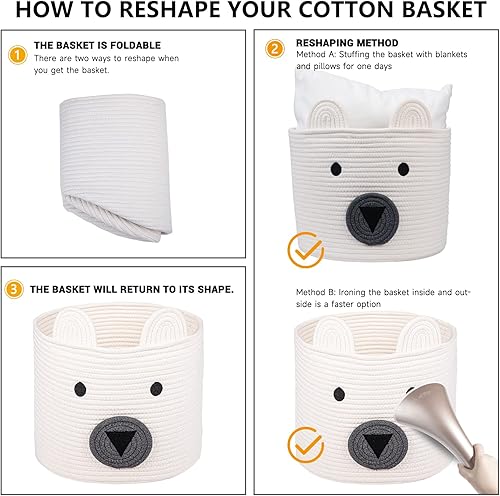 HOW TO RESHAPE YOUR COTTON BASKET

1 THE BASKET IS FOLDABLE
There are two ways to reshape when you get the basket.

2 RESHAPING METHOD
Method A: Stuffing the basket with blankets and pillows for one days

Method B: Ironing the basket inside and outside is a faster option

3 THE BASKET WILL RETURN TO ITS SHAPE.