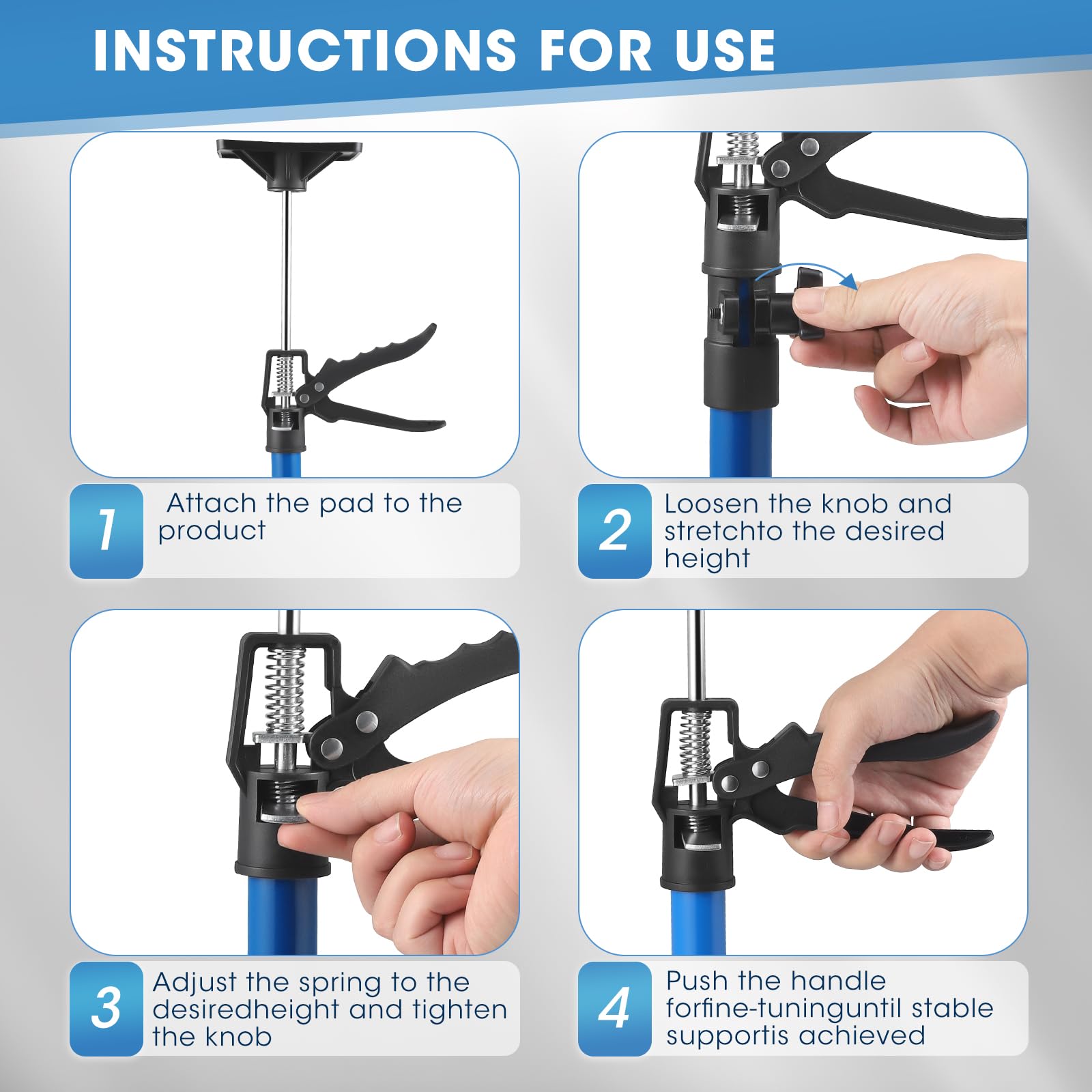 INSTRUCTIONS FOR USE

1 Attach the pad to the product

2 Loosen the knob and stretchto the desired height

3 Adjust the spring to the desiredheight and tighten the knob

4 Push the handle forfine-tuninguntil stable supportis achieved