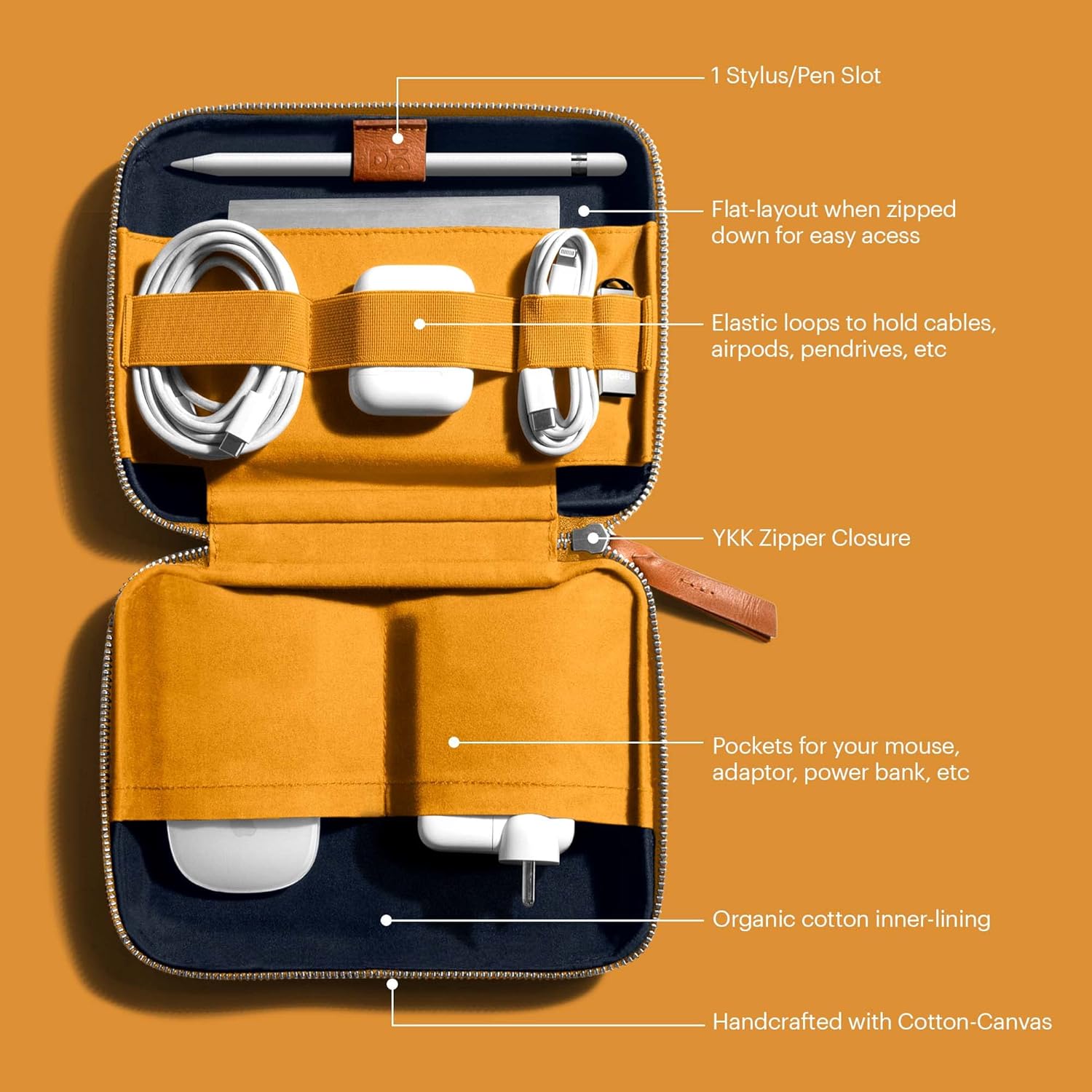 1 Stylus/Pen Slot

Flat-layout when zipped down for easy acess

Elastic loops to hold cables, airpods, pendrives, etc

YKK Zipper Closure

Pockets for your mouse, adaptor, power bank, etc

Organic cotton inner-lining

Handcrafted with Cotton-Canvas