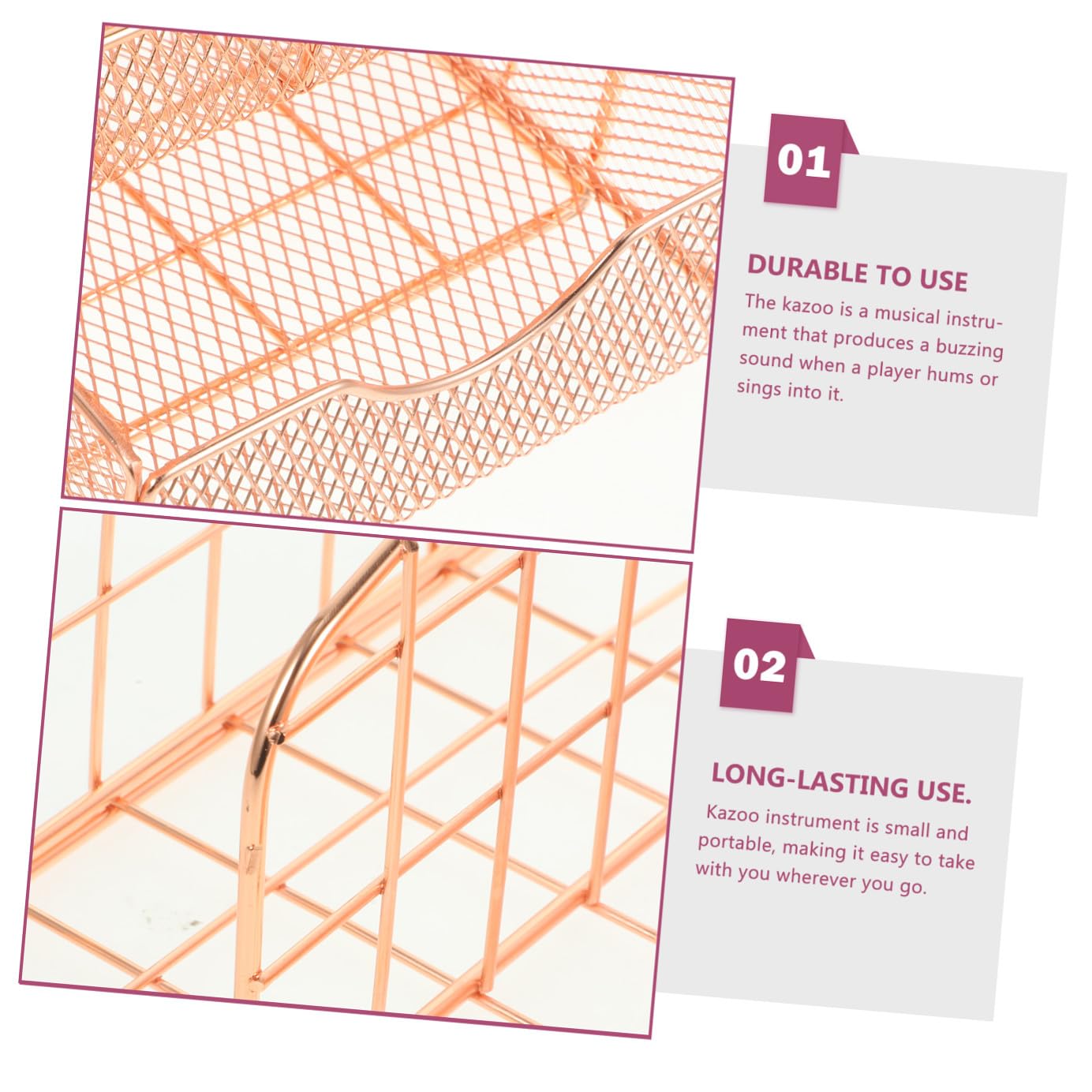 01

DURABLE TO USE

The kazoo is a musical instrument that produces a buzzing sound when a player hums or sings into it.

02

LONG-LASTING USE.

Kazoo instrument is small and portable, making it easy to take with you wherever you go.