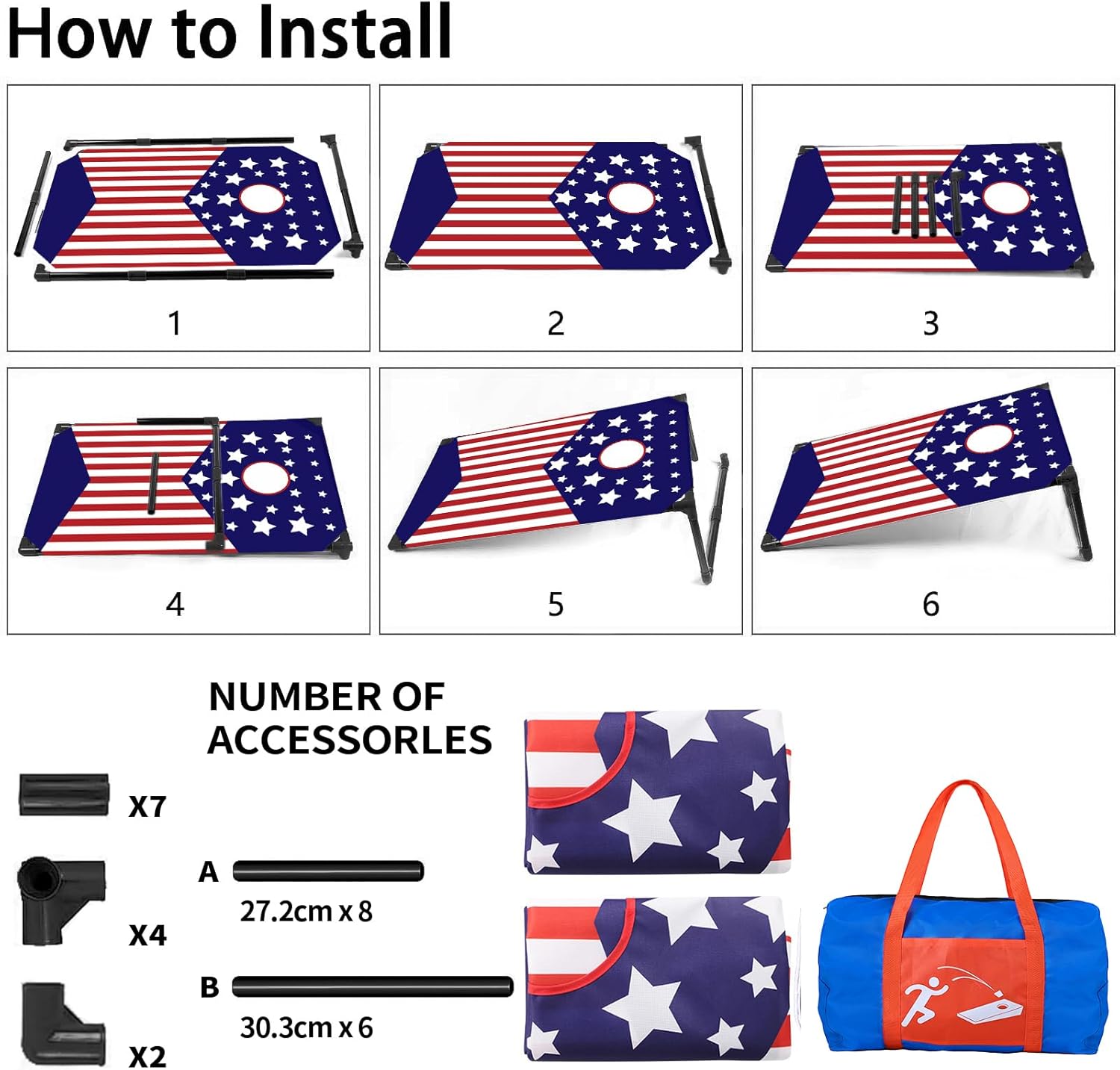 How to Install

1

2

3

4

5

6

NUMBER OF ACCESSORLES

X7

X4

X2

A

27.2cm x 8

B

30.3cm x 6