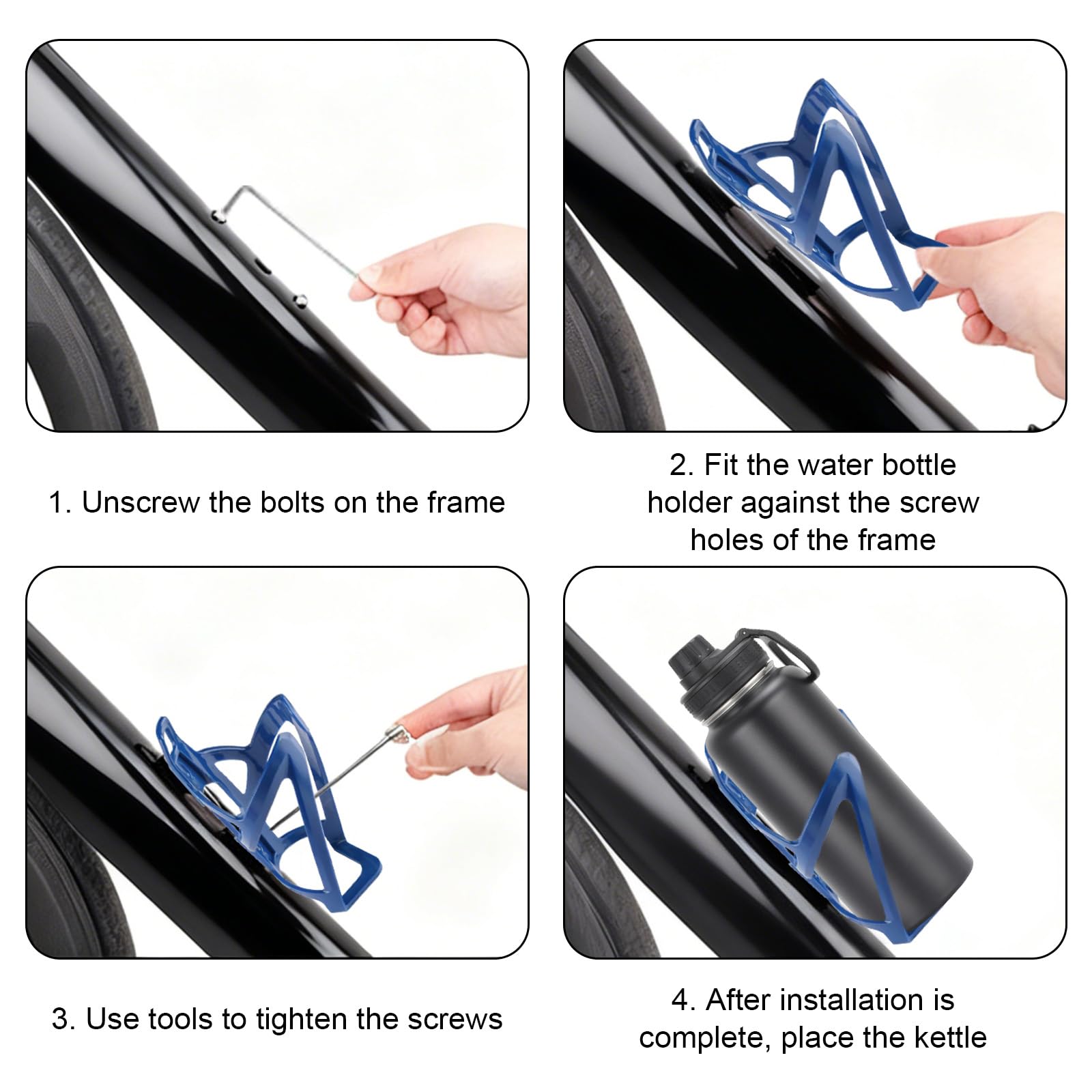 1. Unscrew the bolts on the frame

2. Fit the water bottle holder against the screw holes of the frame

3. Use tools to tighten the screws

4. After installation is complete, place the kettle