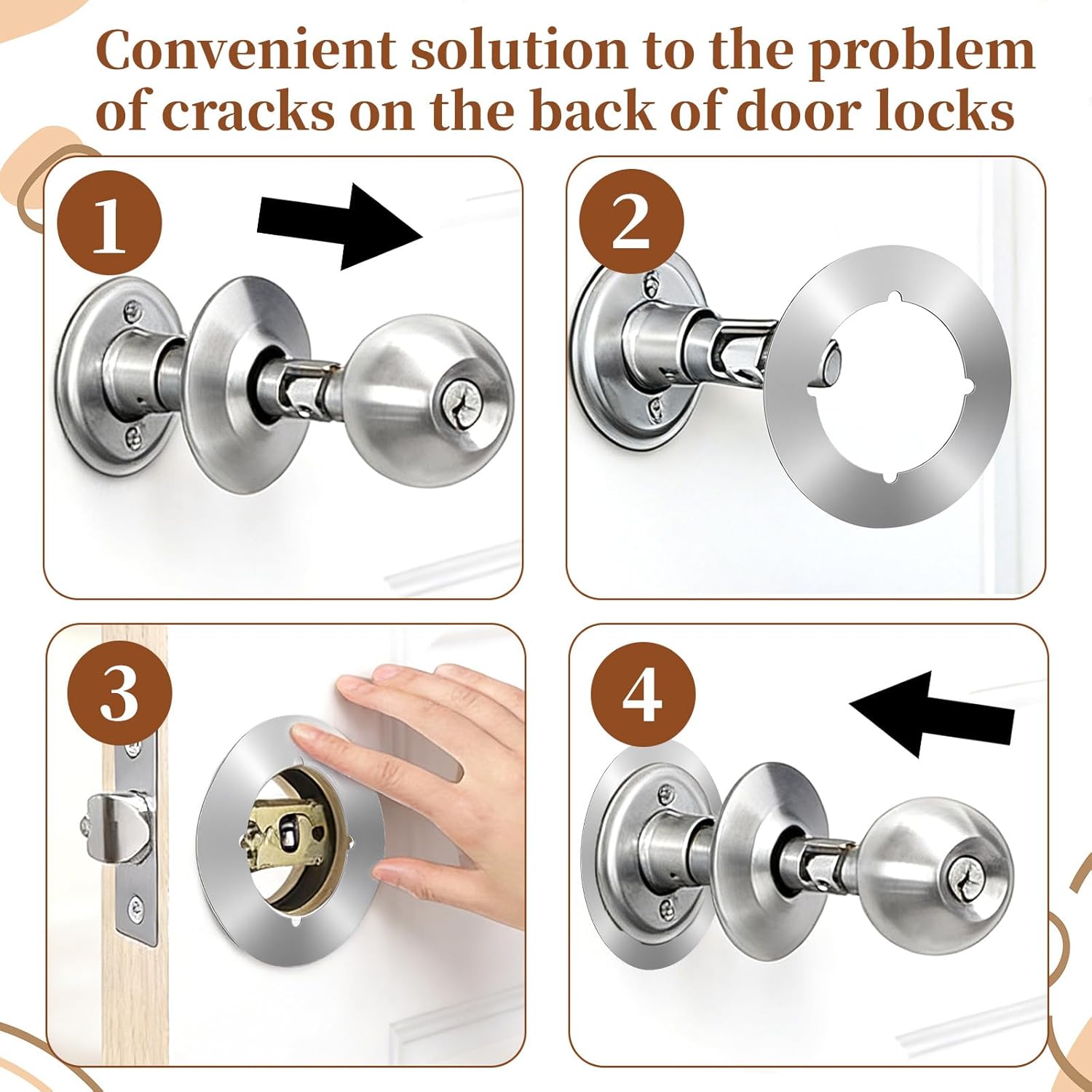 Convenient solution to the problem of cracks on the back of door locks

1

2

3

4