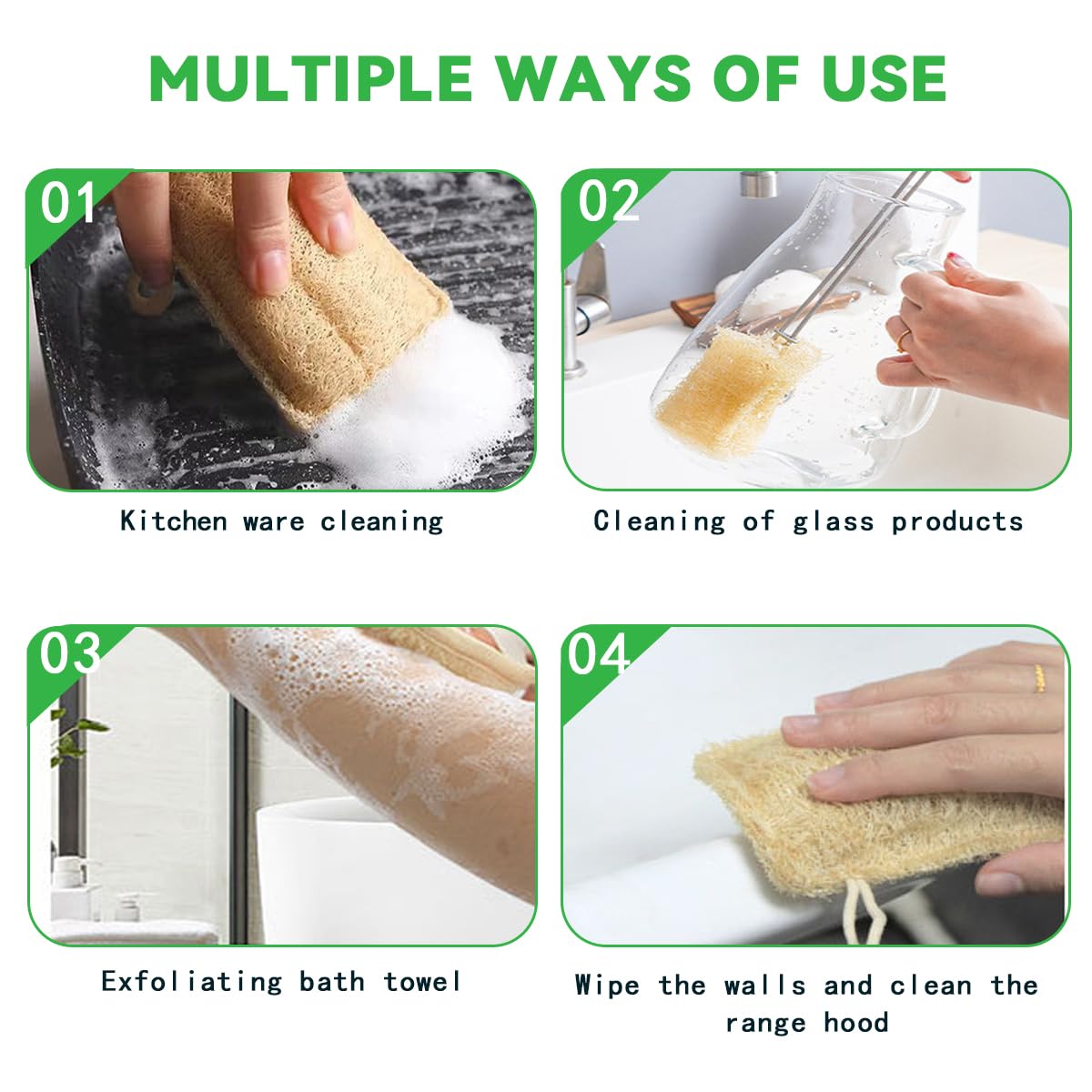 MULTIPLE WAYS OF USE

01

Kitchen ware cleaning

02

Cleaning of glass products

03

Exfoliating bath towel

04

Wipe the walls and clean the range hood