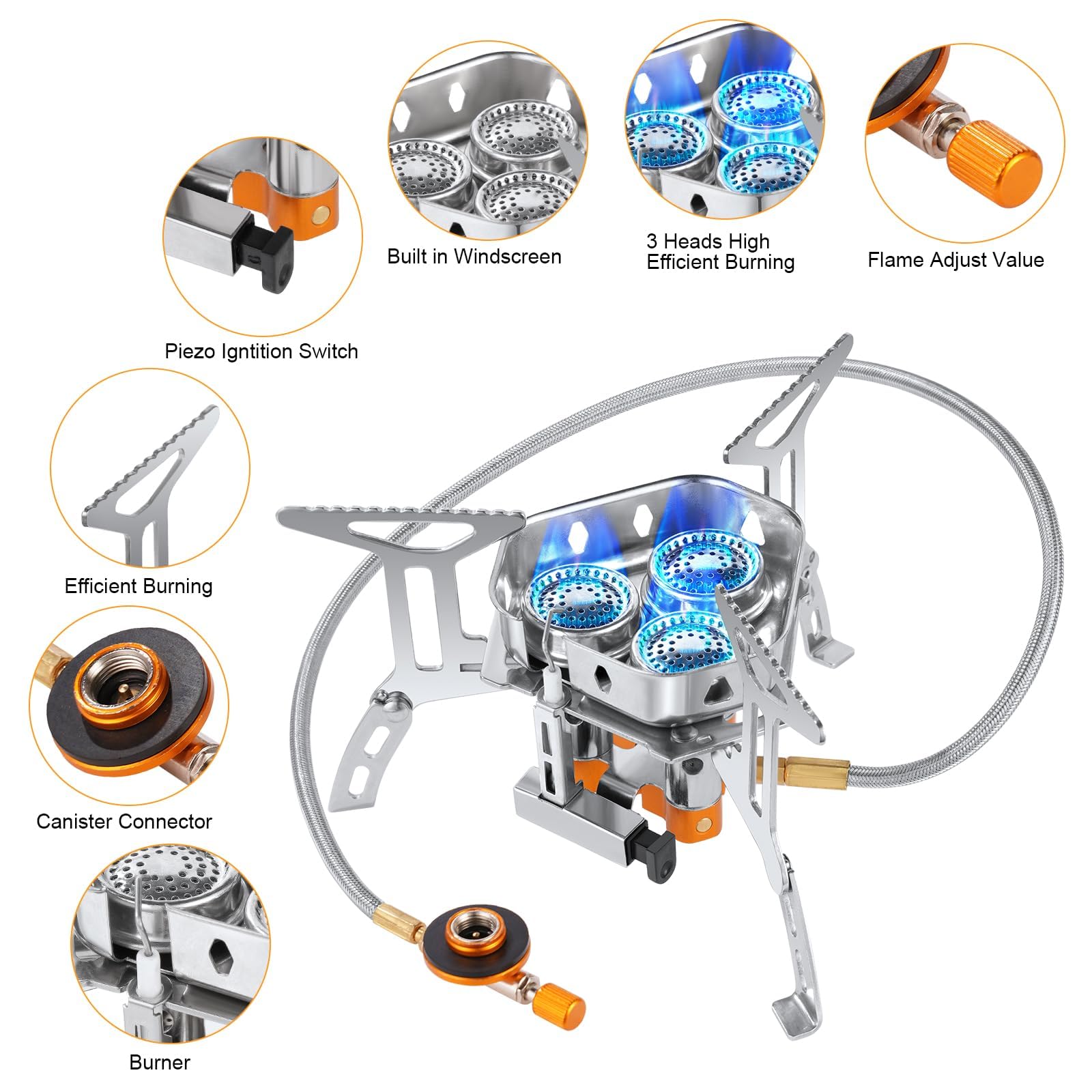 Built in Windscreen

3 Heads High
Efficient Burning

Flame Adjust Value

Piezo Igntition Switch

Efficient Burning

Canister Connector

Burner