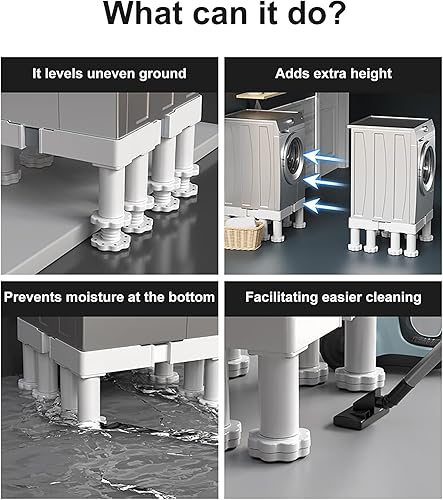 What can it do?

It levels uneven ground

Adds extra height

Prevents moisture at the bottom

Facilitating easier cleaning