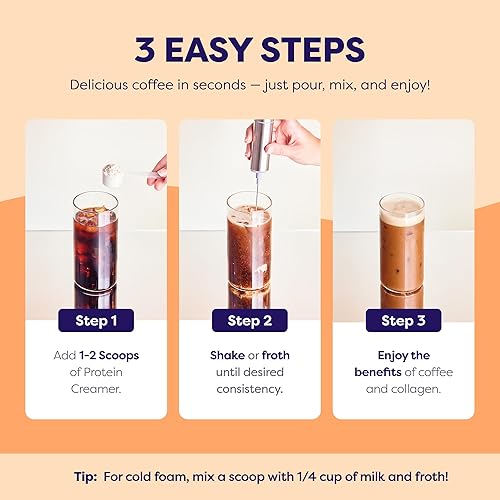 3 EASY STEPS

Delicious coffee in seconds — just pour, mix, and enjoy!

Step 1

Add 1-2 Scoops of Protein Creamer.

Step 2

Shake or froth until desired consistency.

Step 3

Enjoy the benefits of coffee and collagen.

Tip: For cold foam, mix a scoop with 1/4 cup of milk and froth!