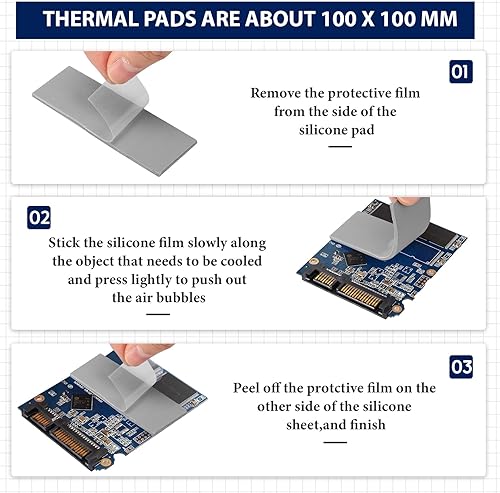 THERMAL PADS ARE ABOUT 100 X 100 MM

01

Remove the protective film from the side of the silicone pad

02

Stick the silicone film slowly along the object that needs to be cooled and press lightly to push out the air bubbles

03

Peel off the protctive film on the other side of the silicone sheet,and finish