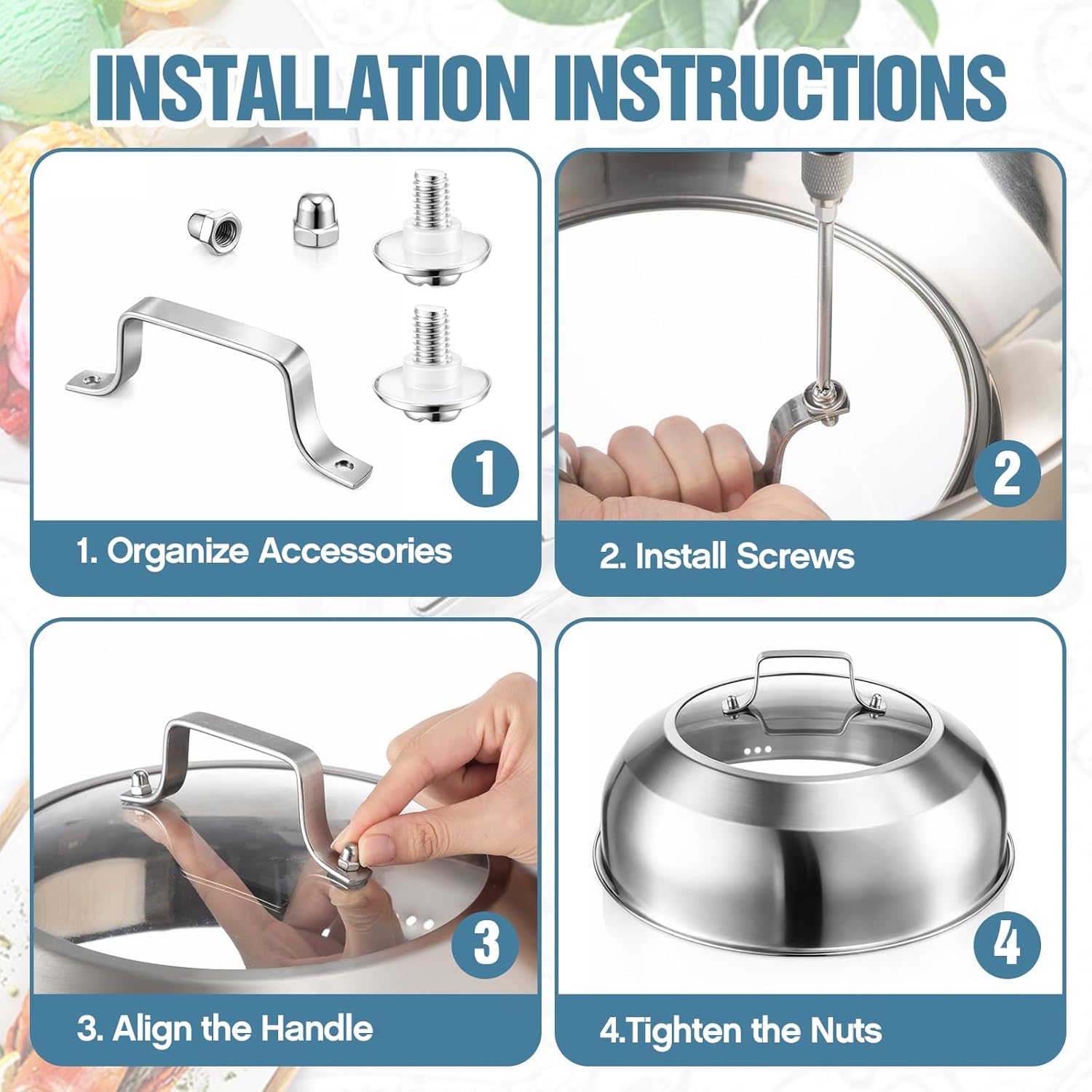 INSTALLATION INSTRUCTIONS

1

1. Organize Accessories

2

2. Install Screws

3

3. Align the Handle

4

4.Tighten the Nuts