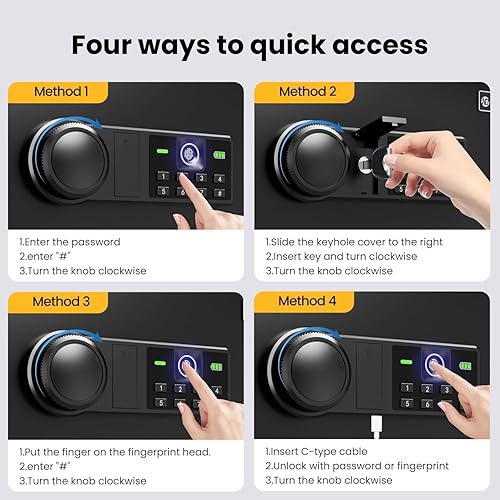 Four ways to quick access

Method 1

1
3
4
5
6
7
#

1.Enter the password
2.enter "#"
3.Turn the knob clockwise

Method 2

5

1.Slide the keyhole cover to the right
2.Insert key and turn clockwise
3.Turn the knob clockwise

Method 3

1
2
4
5

1.Put the finger on the fingerprint head.
2.enter "#"
3.Turn the knob clockwise

Method 4

1
2
3
5
6

1.Insert C-type cable
2.Unlock with password or fingerprint
3.Turn the knob clockwise