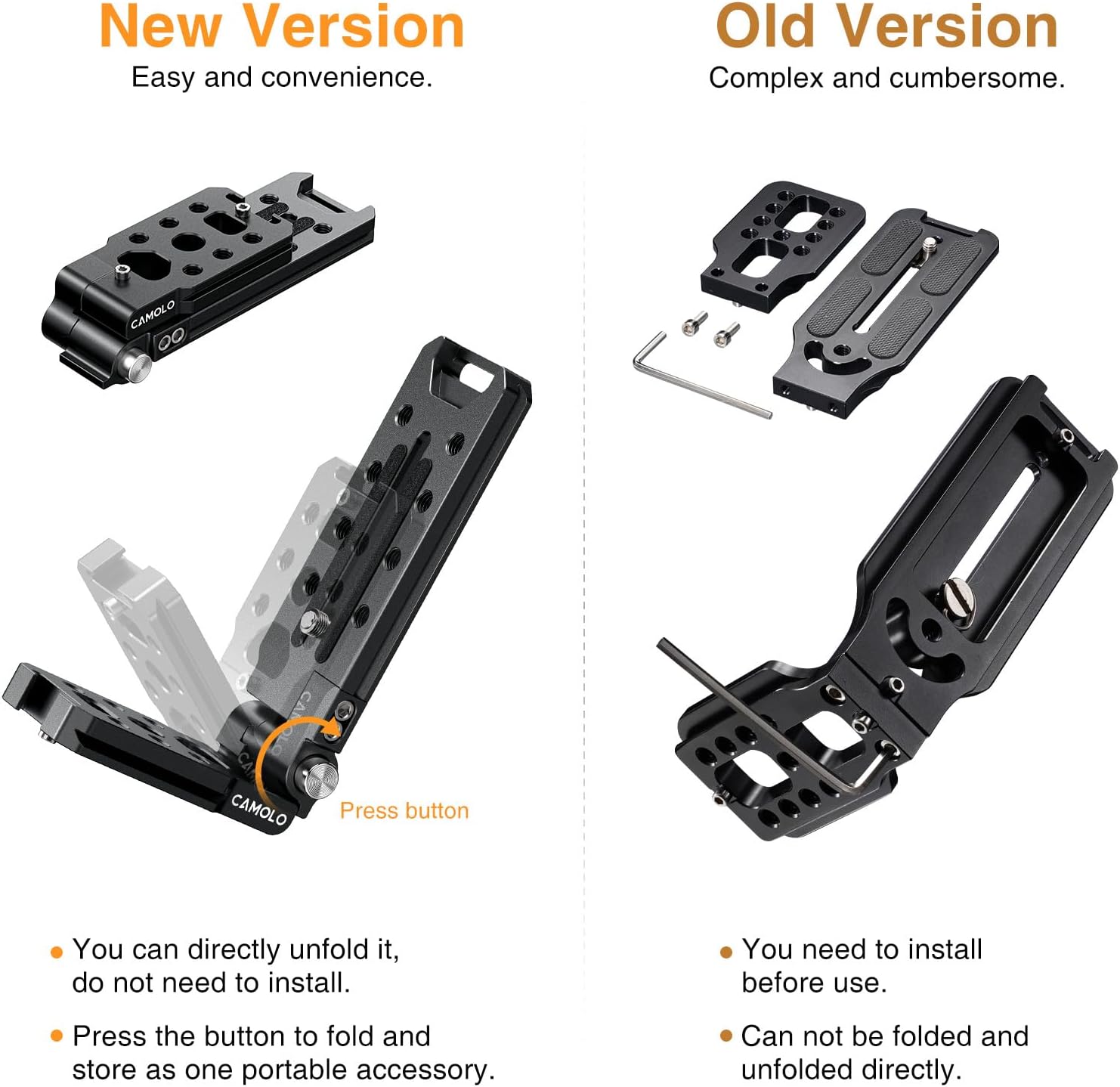 New Version
Easy and convenience.

CAMOLO

CAMOLO

Press button

• You can directly unfold it, do not need to install.

• Press the button to fold and store as one portable accessory.

Old Version
Complex and cumbersome.

• You need to install before use.

• Can not be folded and unfolded directly.