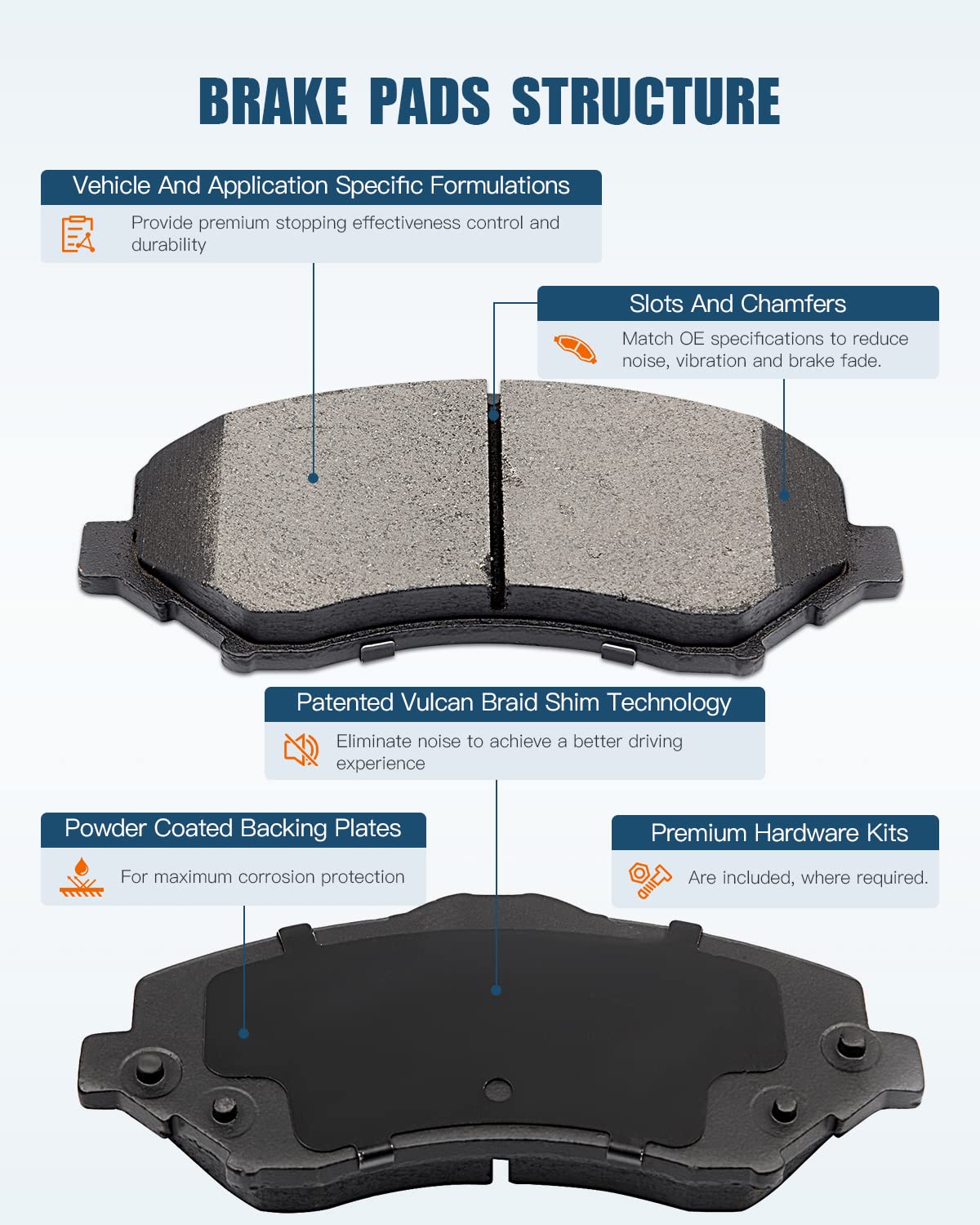 BRAKE PADS STRUCTURE

Vehicle And Application Specific Formulations

Provide premium stopping effectiveness control and durability

Slots And Chamfers

Match OE specifications to reduce noise, vibration and brake fade.

Patented Vulcan Braid Shim Technology

Eliminate noise to achieve a better driving experience

Powder Coated Backing Plates

For maximum corrosion protection

Premium Hardware Kits

Are included, where required.