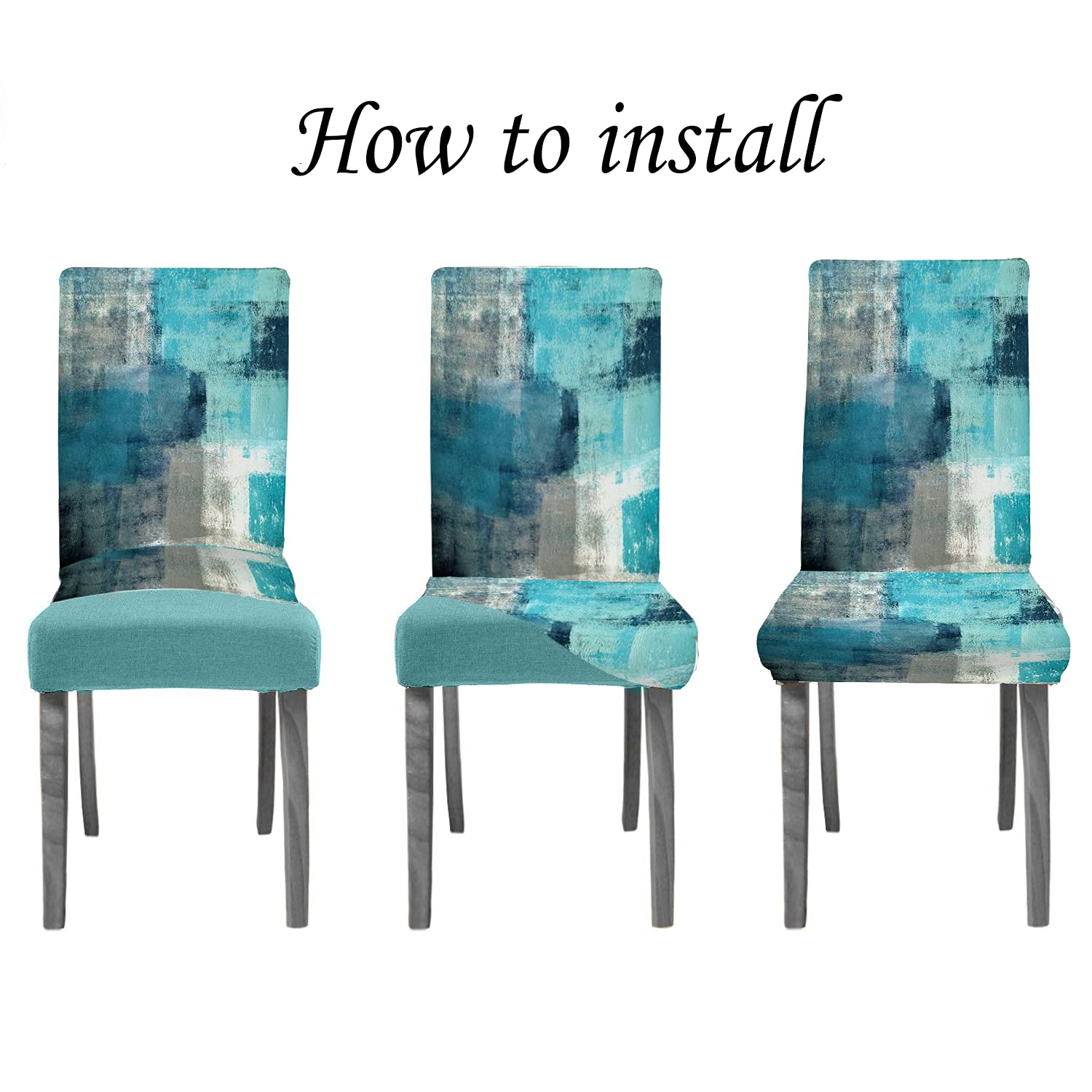 How to install