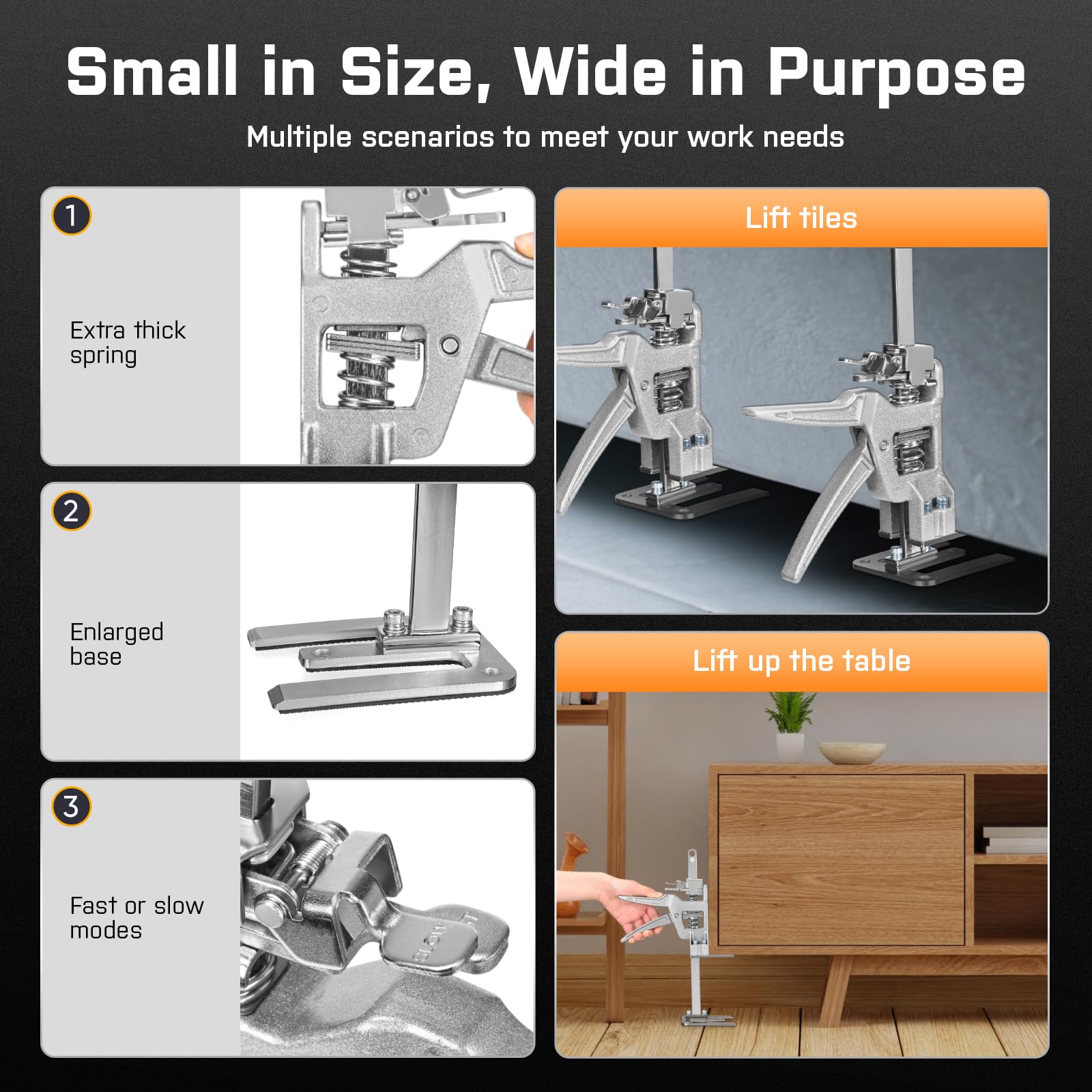 Small in Size, Wide in Purpose

Multiple scenarios to meet your work needs

1

Extra thick spring

2

Enlarged base

3

Fast or slow modes

SLOW

Lift tiles

Lift up the table