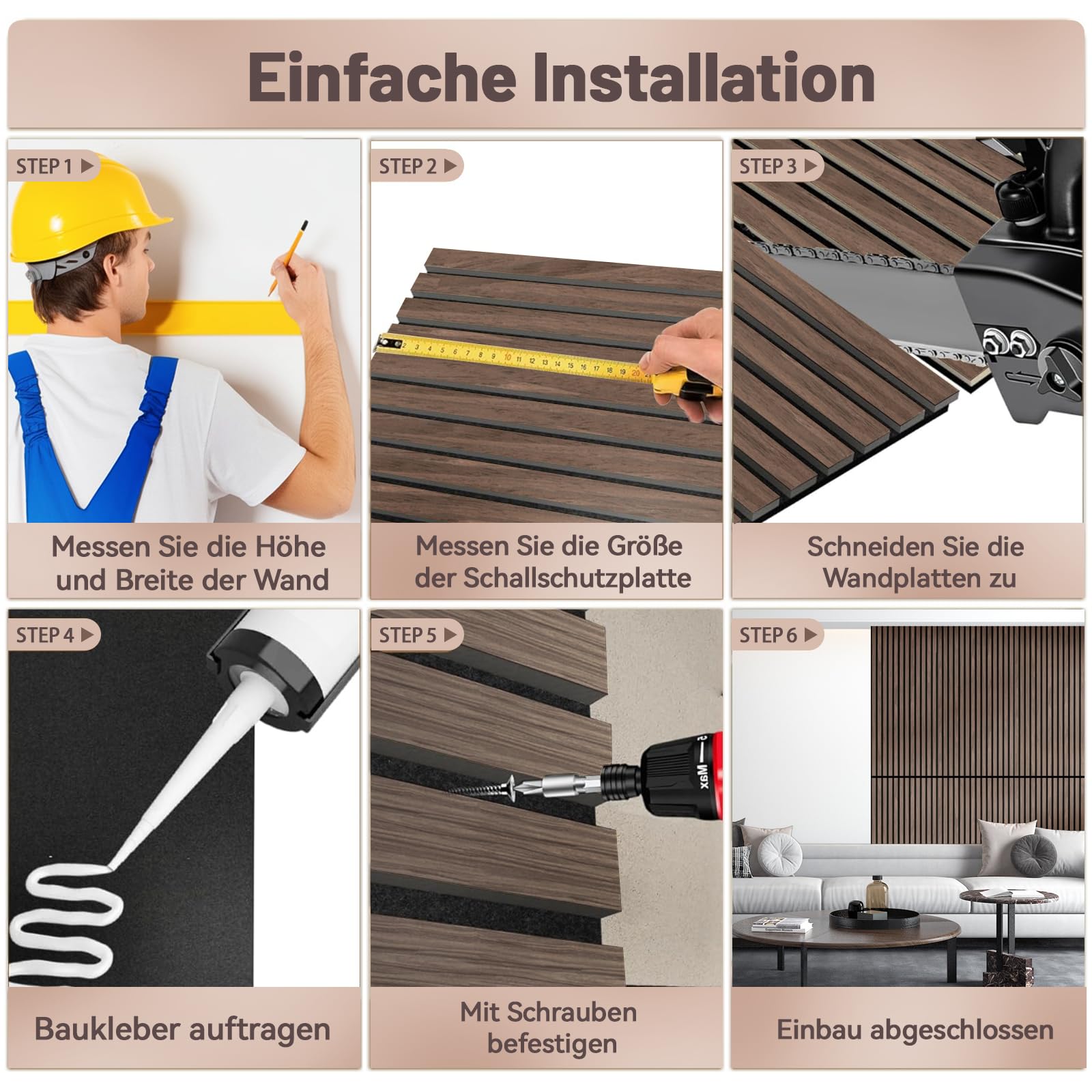 Einfache Installation

STEP 1

Messen Sie die Höhe und Breite der Wand

STEP 2

Messen Sie die Größe der Schallschutzplatte

STEP 3

Schneiden Sie die Wandplatten zu

STEP 4

Baukleber auftragen

STEP 5

Max

Mit Schrauben befestigen

STEP 6

Einbau abgeschlossen