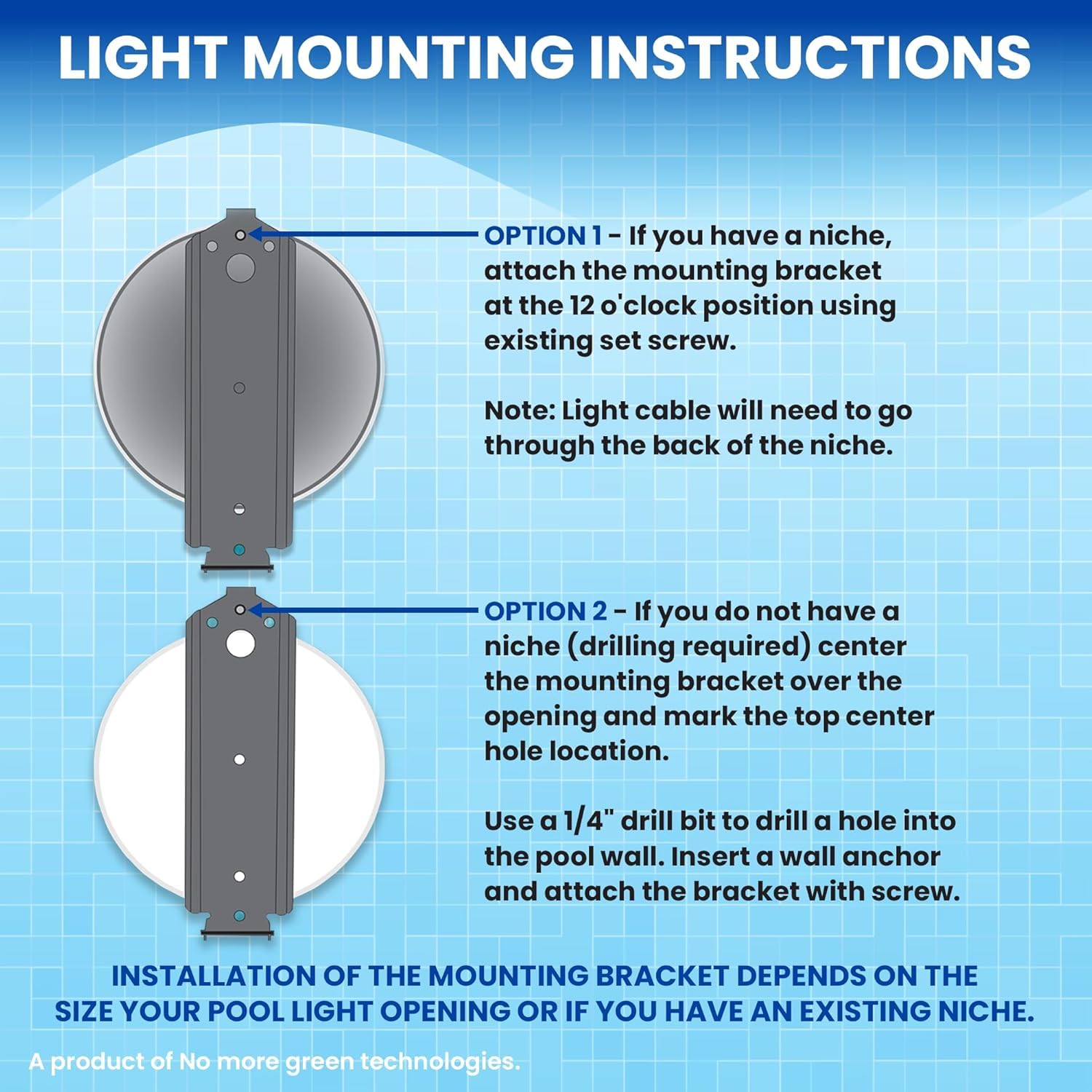 LIGHT MOUNTING INSTRUCTIONS

OPTION 1 - If you have a niche, attach the mounting bracket at the 12 o'clock position using existing set screw.

Note: Light cable will need to go through the back of the niche.

OPTION 2 - If you do not have a niche (drilling required) center the mounting bracket over the opening and mark the top center hole location.

Use a 1/4" drill bit to drill a hole into the pool wall. Insert a wall anchor and attach the bracket with screw.

INSTALLATION OF THE MOUNTING BRACKET DEPENDS ON THE SIZE YOUR POOL LIGHT OPENING OR IF YOU HAVE AN EXISTING NICHE.

A product of No more green technologies.