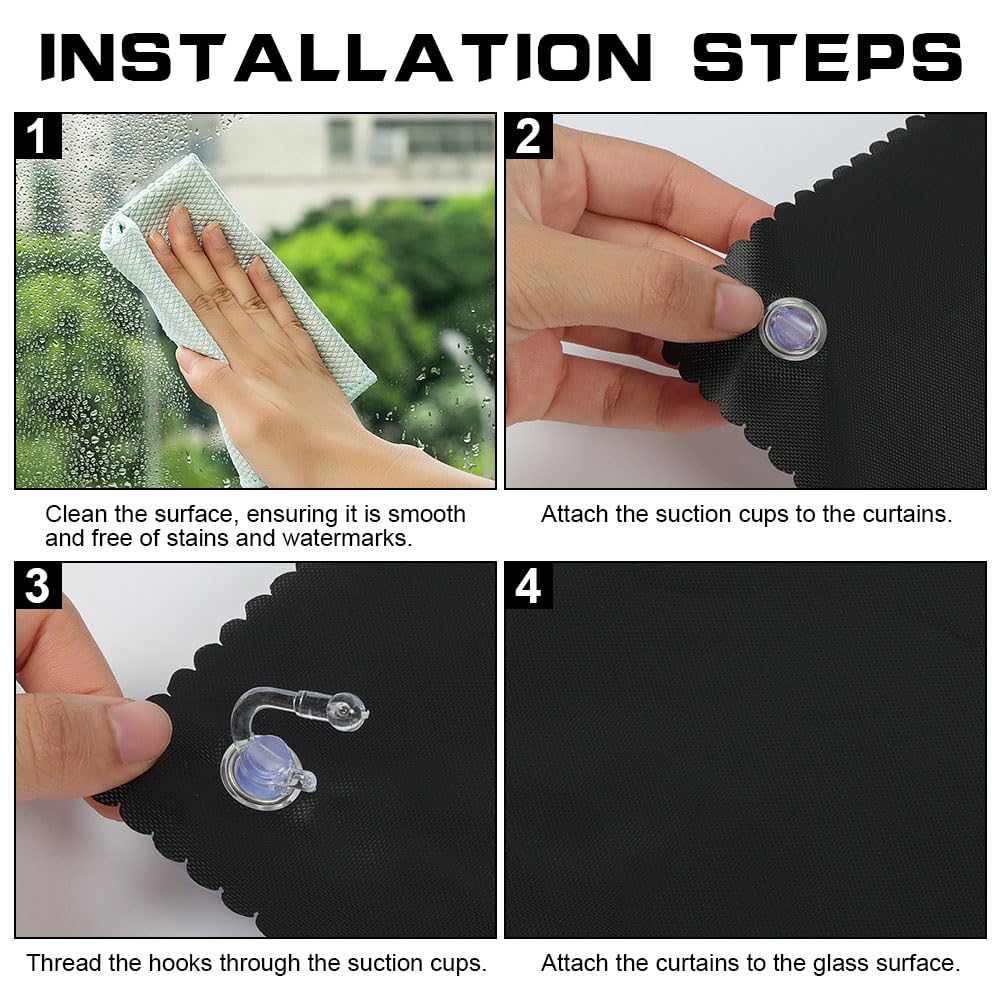 INSTALLATION STEPS

1

Clean the surface, ensuring it is smooth and free of stains and watermarks.

2

Attach the suction cups to the curtains.

3

Thread the hooks through the suction cups.

4

Attach the curtains to the glass surface.