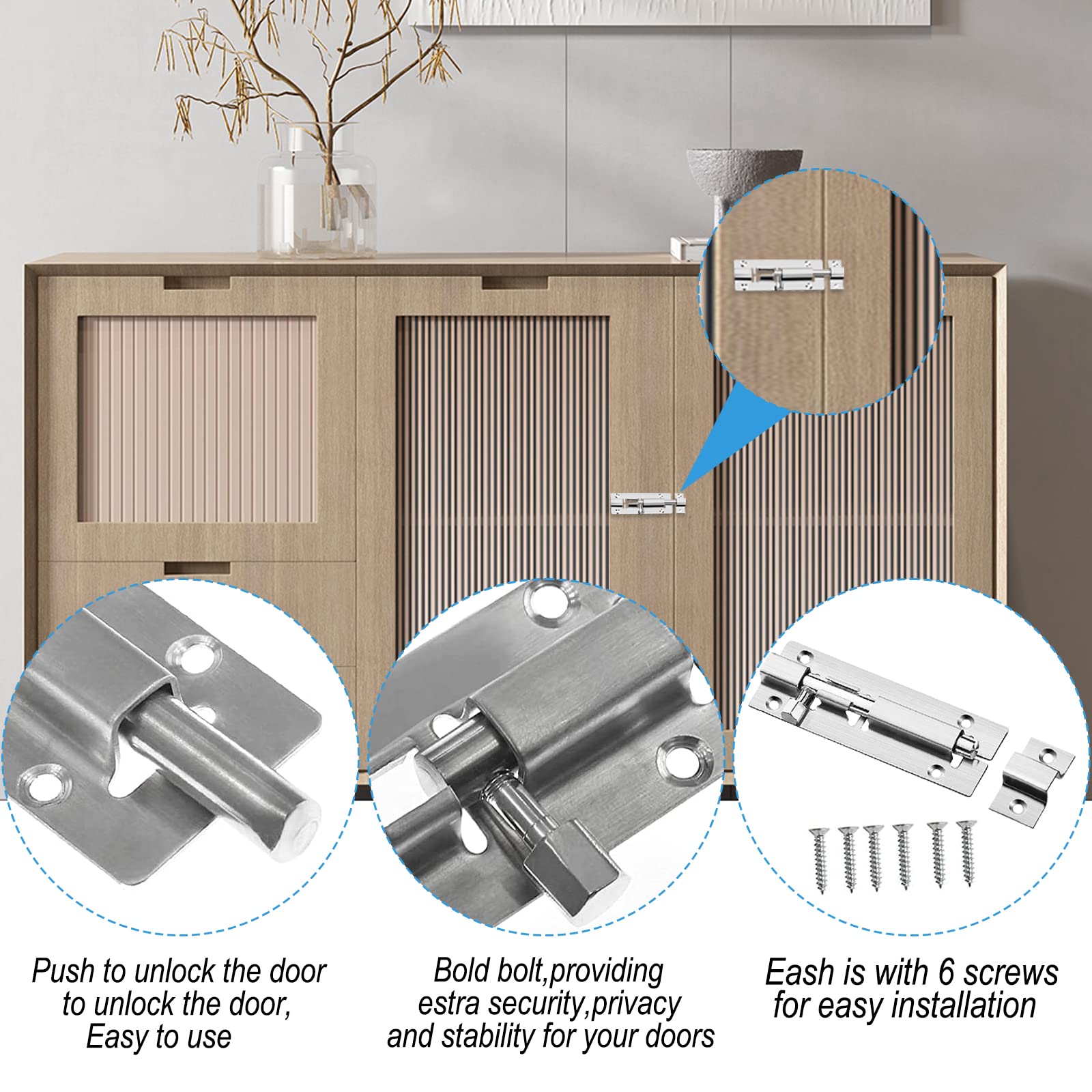 Push to unlock the door to unlock the door, Easy to use

Bold bolt,providing estra security,privacy and stability for your doors

Eash is with 6 screws for easy installation