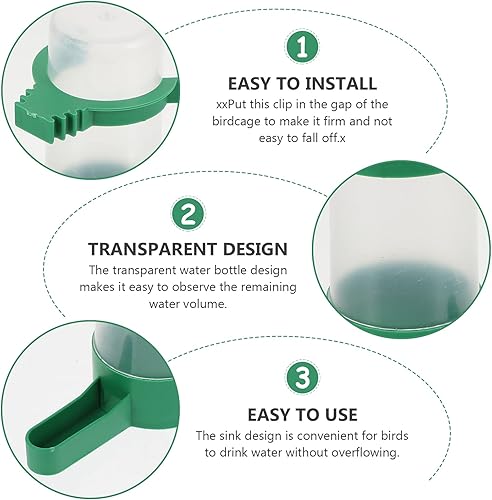 1

EASY TO INSTALL

xxPut this clip in the gap of the birdcage to make it firm and not easy to fall off.x

2

TRANSPARENT DESIGN

The transparent water bottle design makes it easy to observe the remaining water volume.

3

EASY TO USE

The sink design is convenient for birds to drink water without overflowing.